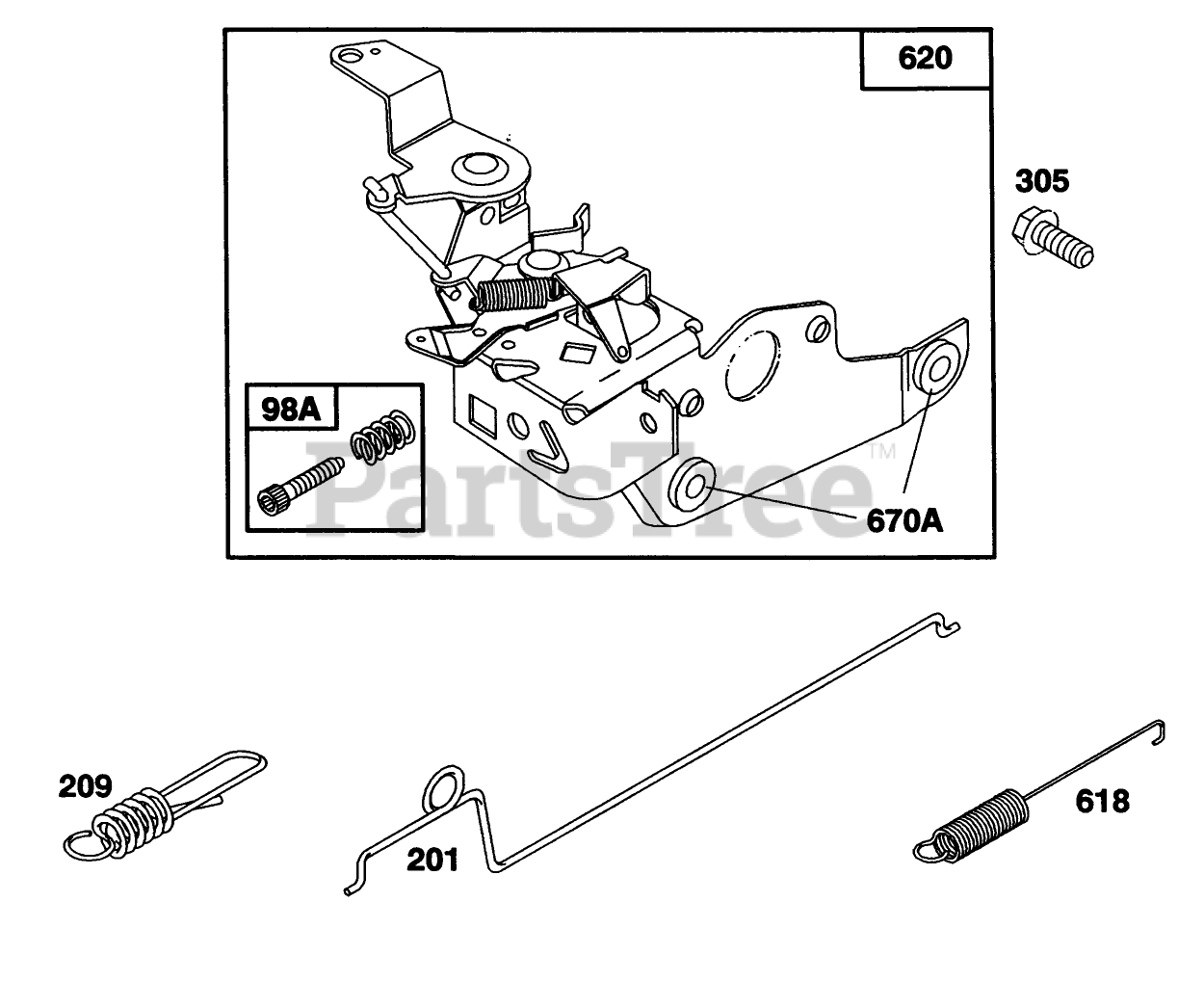 620

305

98A

PartsTree™

670A

209

201

618