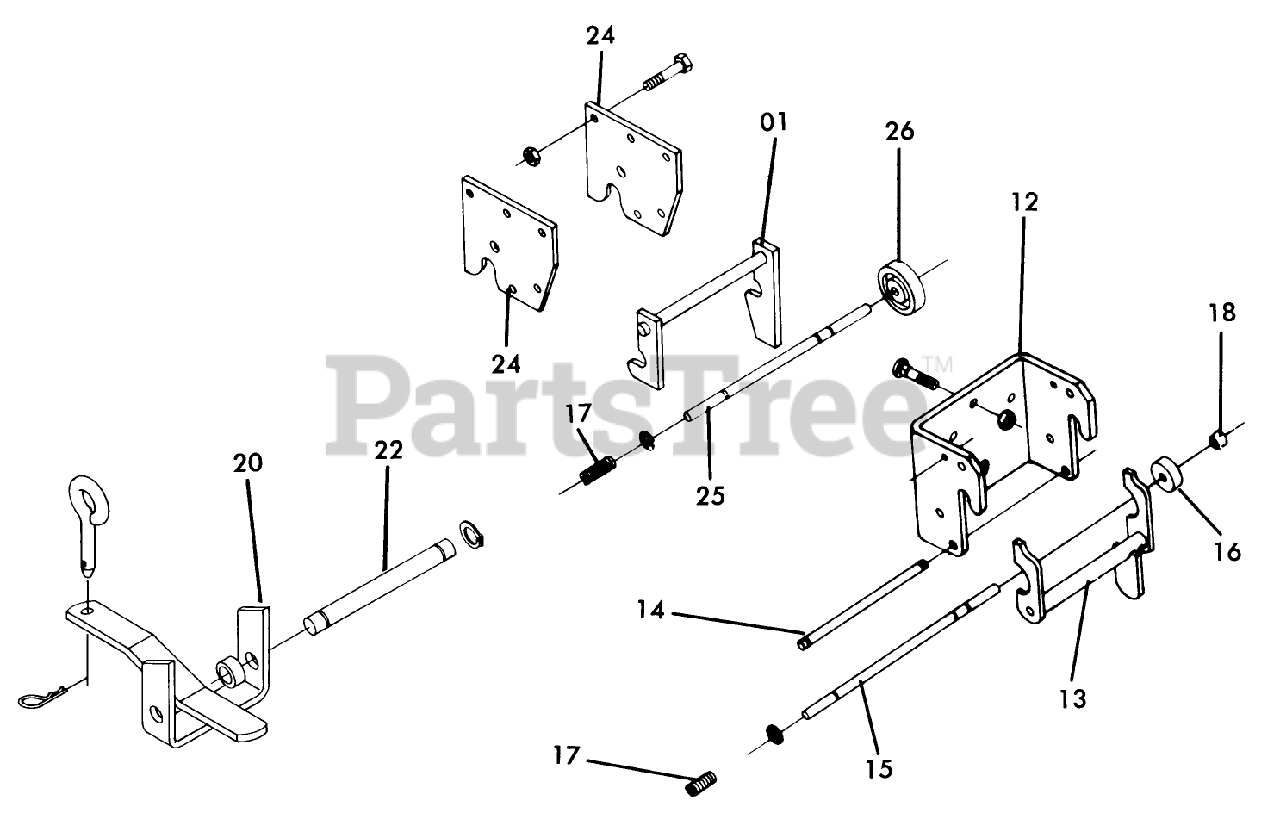 24
01
26
12
18
24
PartsTree™
17
25
20
22
16
14
13
15
17