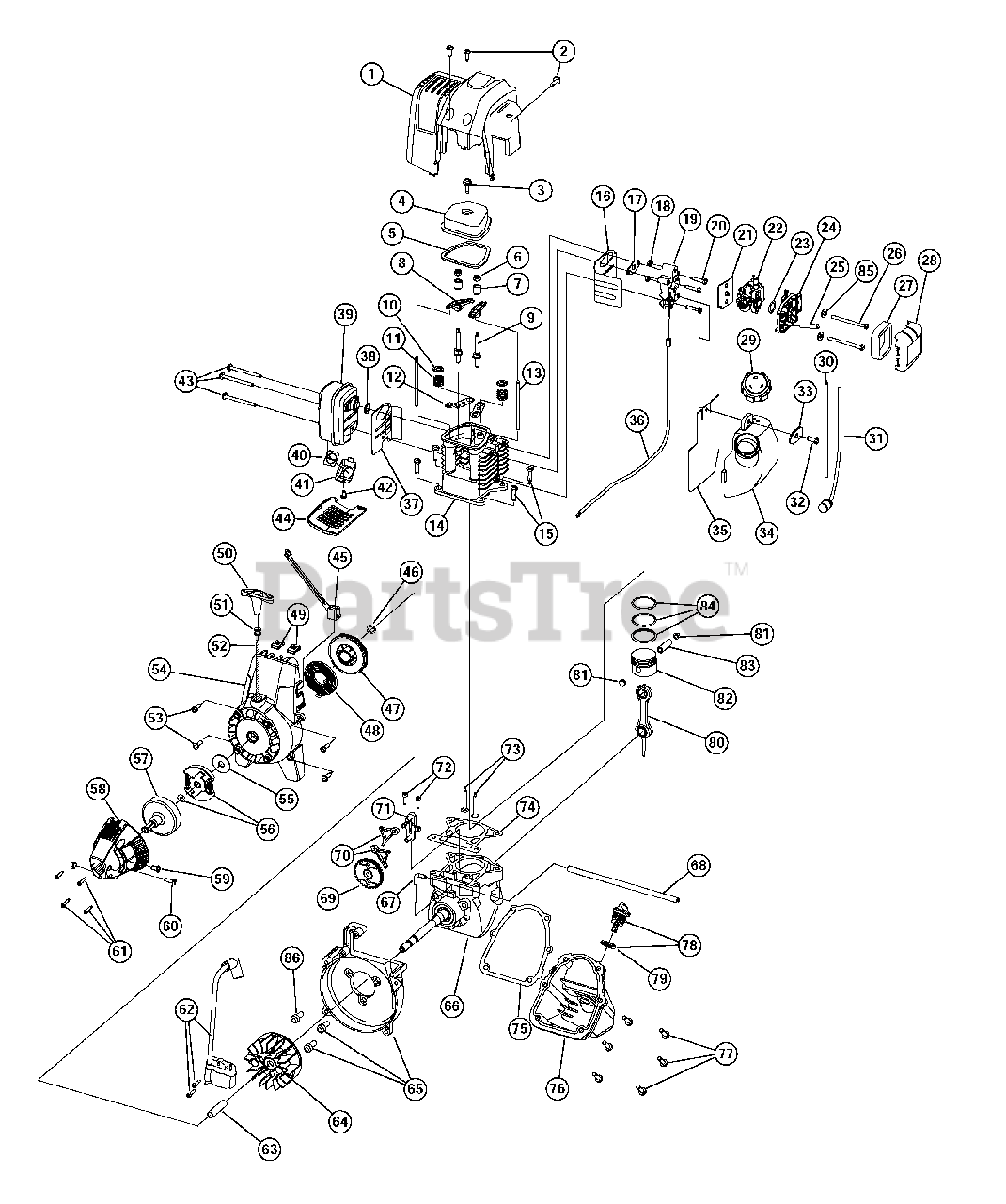 1
2
3
4
5
6
7
8
9
10
11
12
13
14
15
16
17
18
19
20
21
22
23
24
25
85
26
27
28
29
30
31
32
33
34
35
36
37
38
39
40
41
42
43
44
45
46
47
48
49
50
51
52
53
54
55
56
57
58
59
60
61
62
63
64
65
66
67
68
69
70
71
72
73
74
75
76
77
78
79
80
81
81
82
83
84
86
PartsTree™