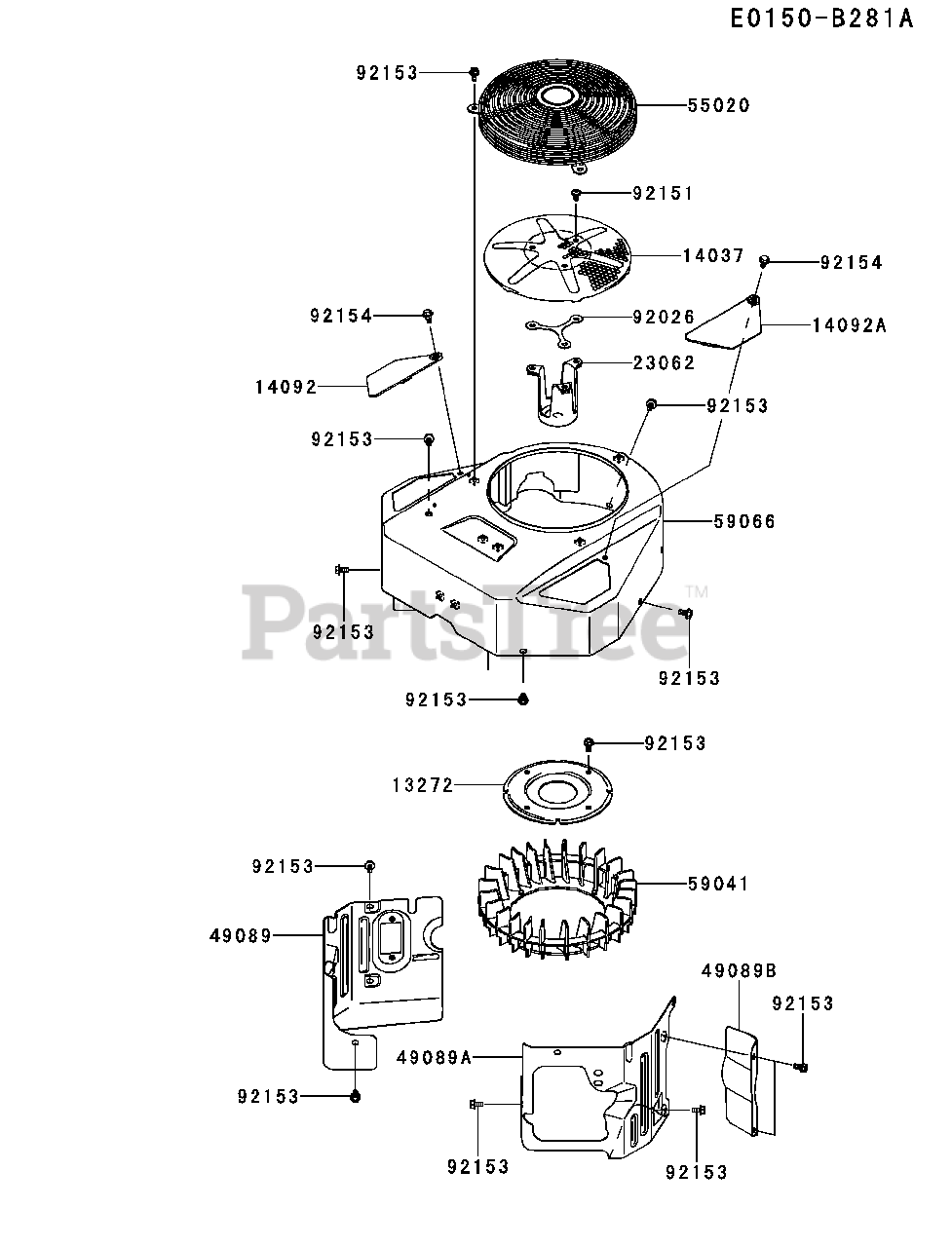 E0150-B281A

92153
55020
92151
14037
92154
92154
92026
14092A
14092
23062
92153
92153
59066
PartsTree™
92153
92153
92153
92153
13272
92153
59041
49089
49089B
92153
49089A
92153
92153
92153