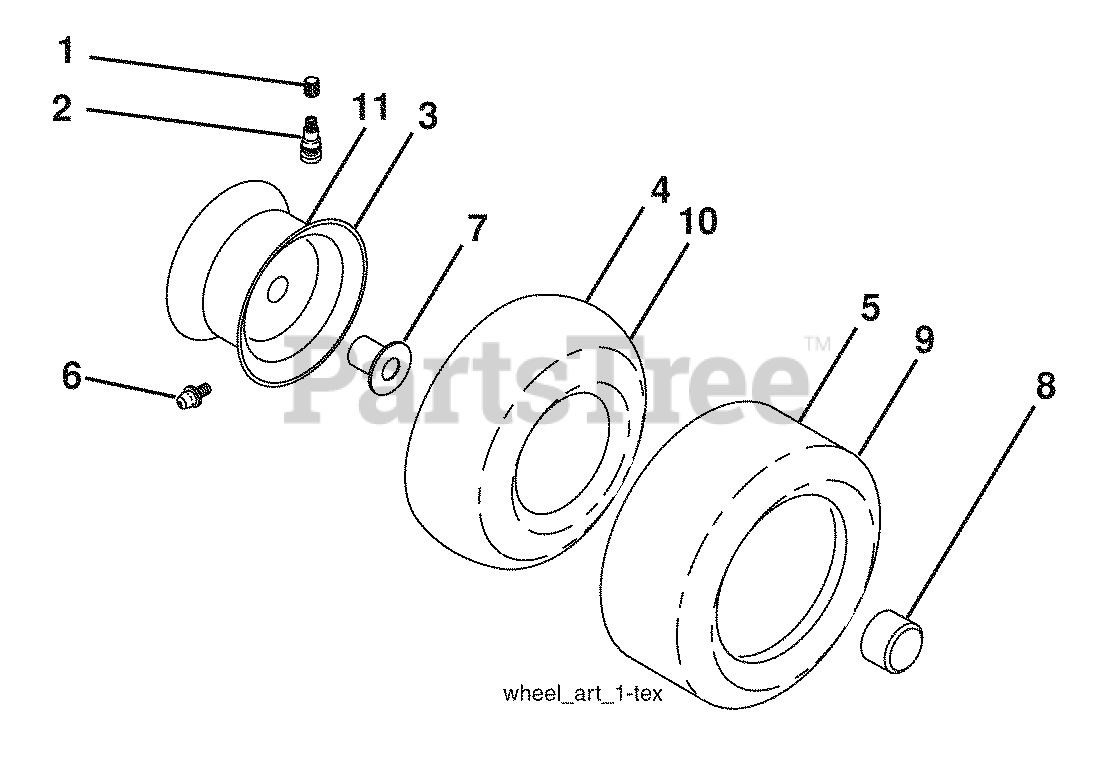 1
2
11
3
4
10
7
5
9
8
6
PartsTree™
wheel_art_1-tex