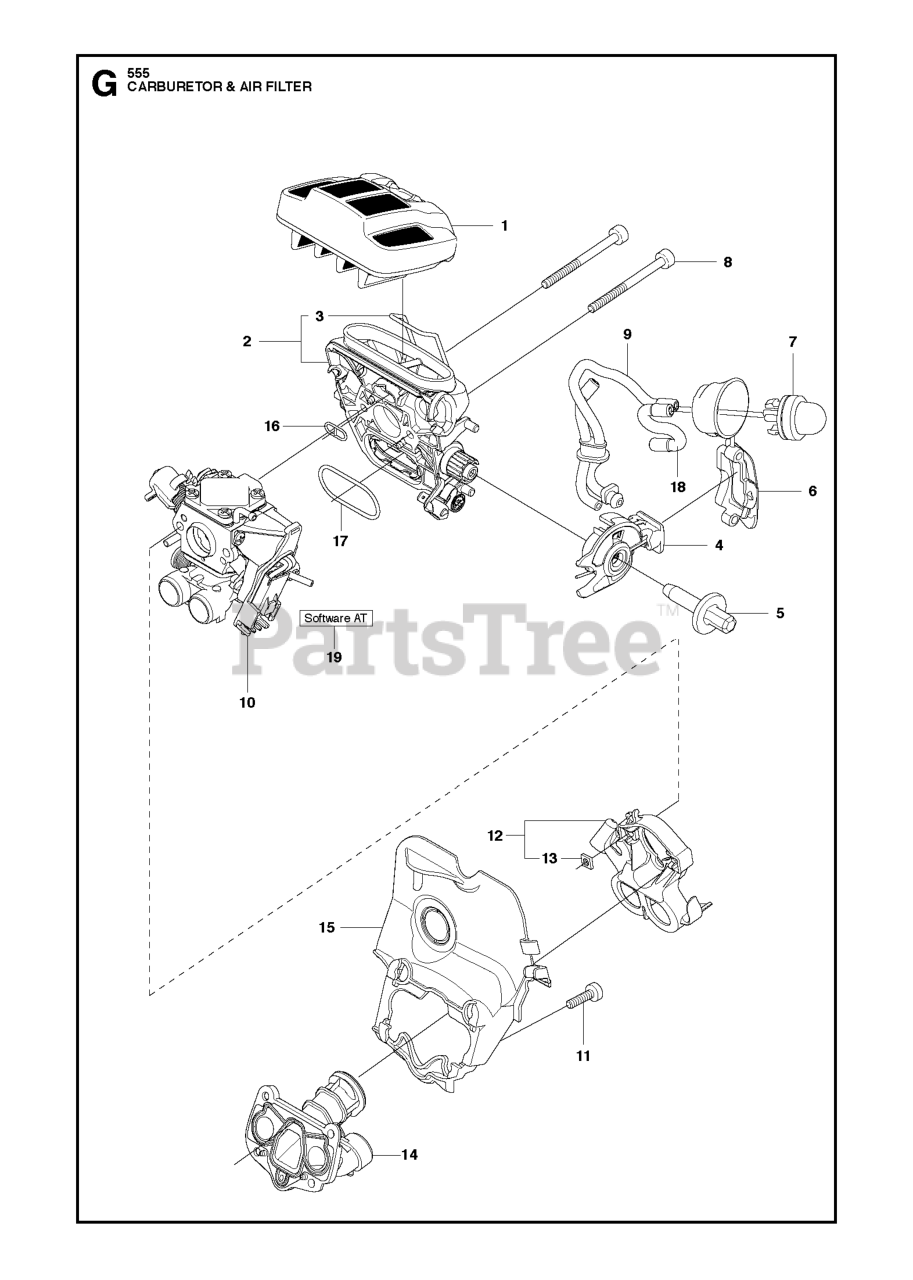 G 555
CARBURETOR & AIR FILTER

1
8
3
2
9
7
16
18
6
17
4
5
Software AT
19
PartsTree™
10
12
13
15
11
14