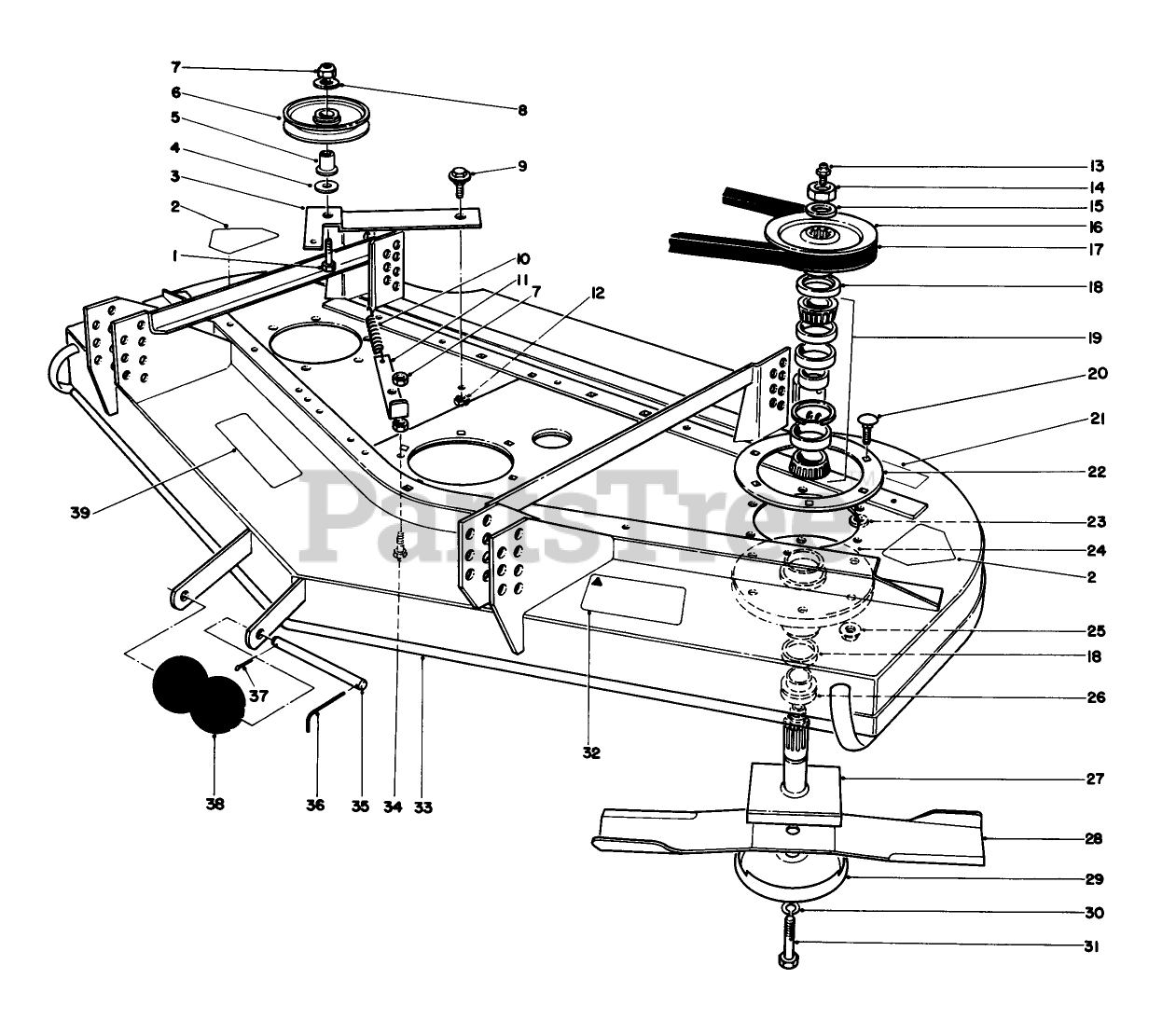 7
6
5
4
3
2
1
8
9
10
11
7
12
13
14
15
16
17
18
19
20
21
22
23
24
2
25
18
26
27
28
29
30
31
39
37
38
36
35
34
33
32
PartsTree