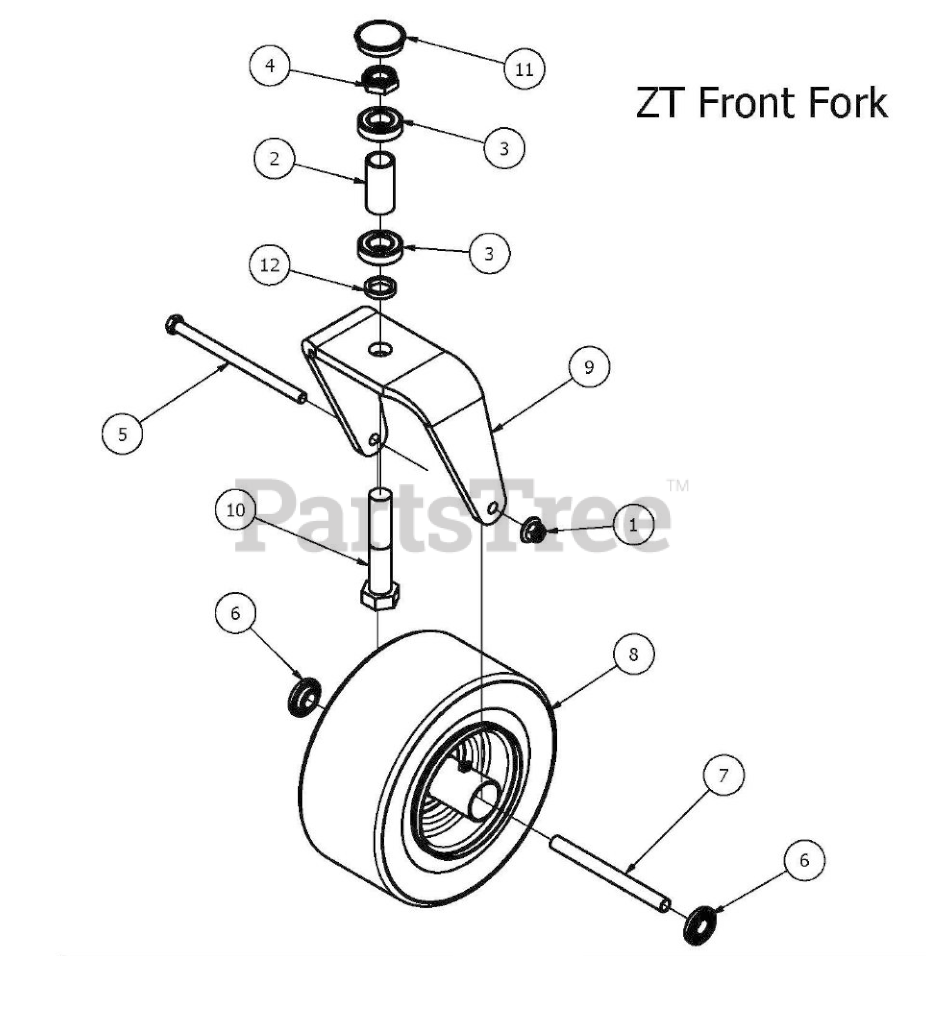 ZT Front Fork

11
4
3
2
3
12
9
5
PartsTree™
10
1
6
8
7
6