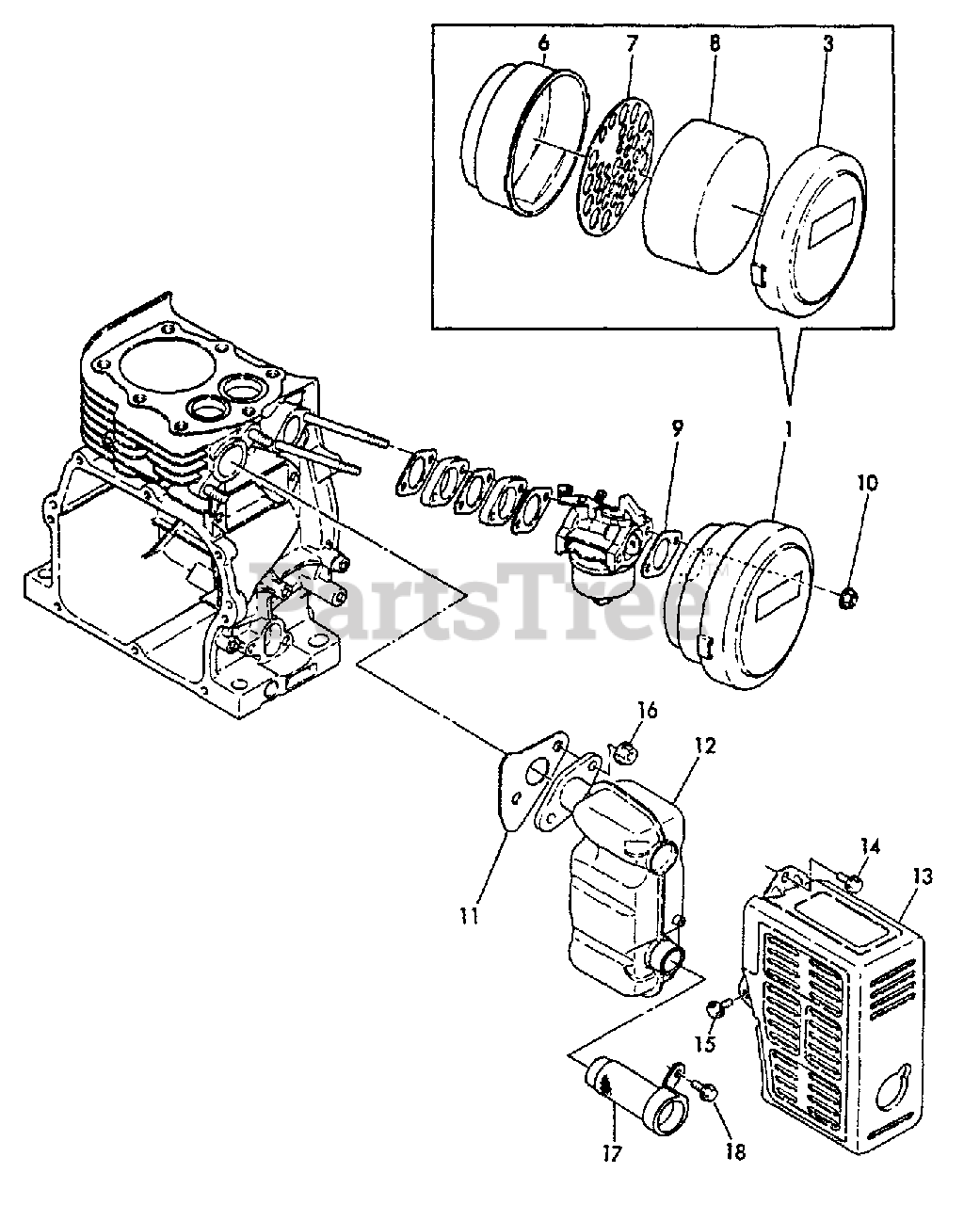 6
7
8
3
9
1
10
PartsTree
16
12
11
14
13
15
17
18