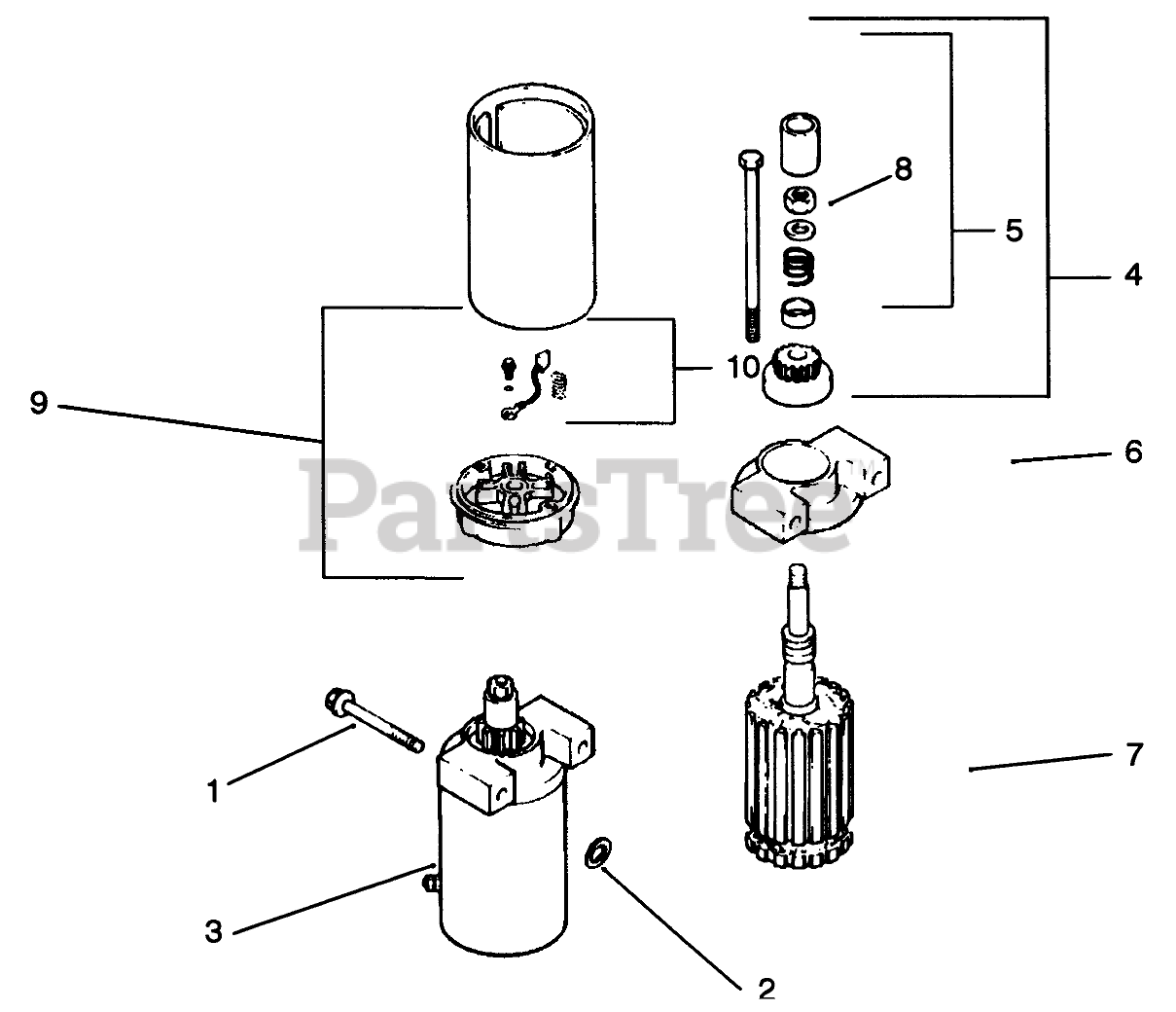 8
5
4
10
9
6
PartsTree™
1
7
3
2