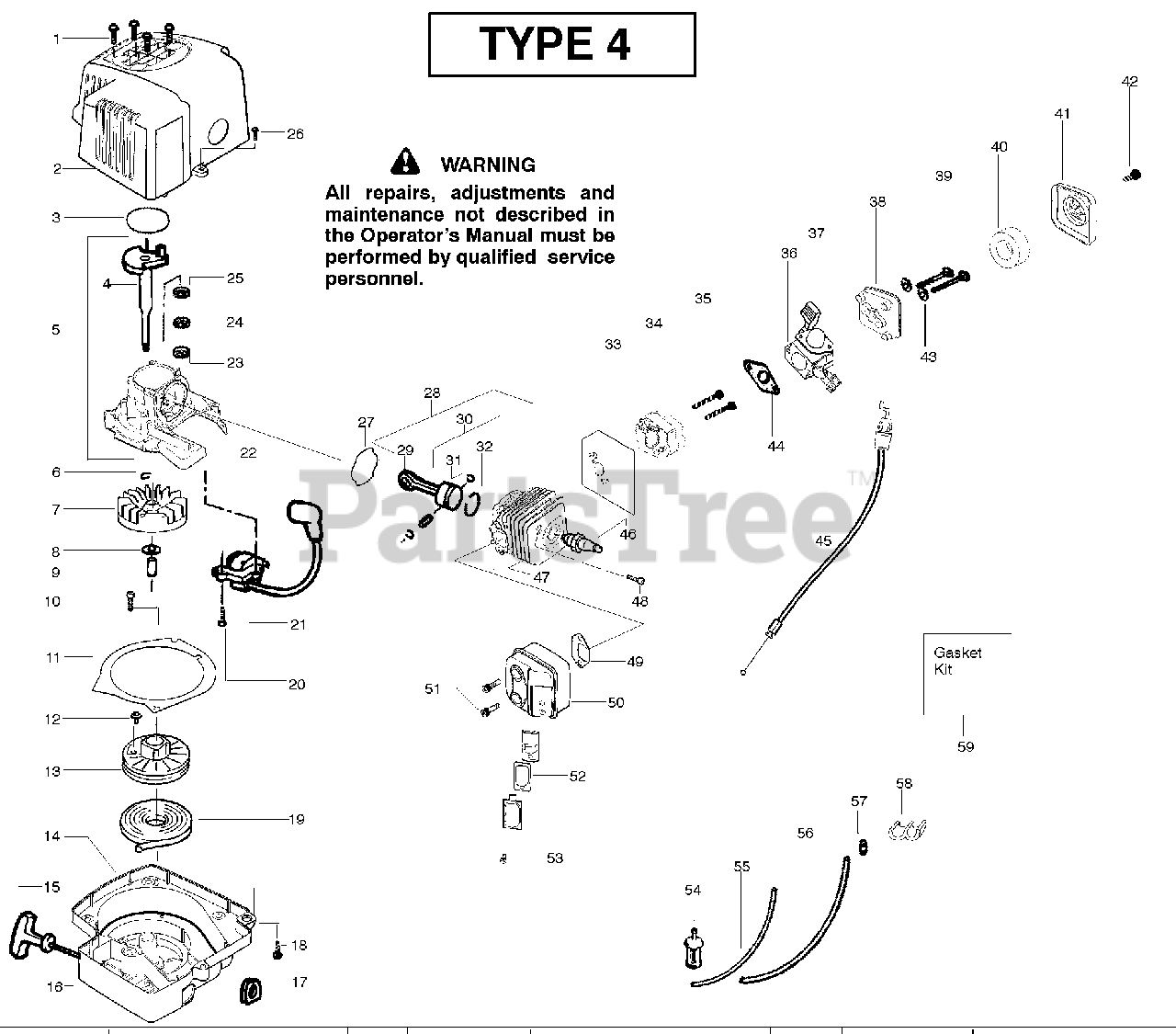 TYPE 4

WARNING
All repairs, adjustments and maintenance not described in the Operator's Manual must be performed by qualified service personnel.

1
2
3
4
5
6
7
8
9
10
11
12
13
14
15
16
17
18
19
20
21
22
23
24
25
26
27
28
29
30
31
32
33
34
35
36
37
38
39
40
41
42
43
44
45
46
47
48
49
50
51
52
53
54
55
56
57
58
59

Gasket Kit

PartsTree™