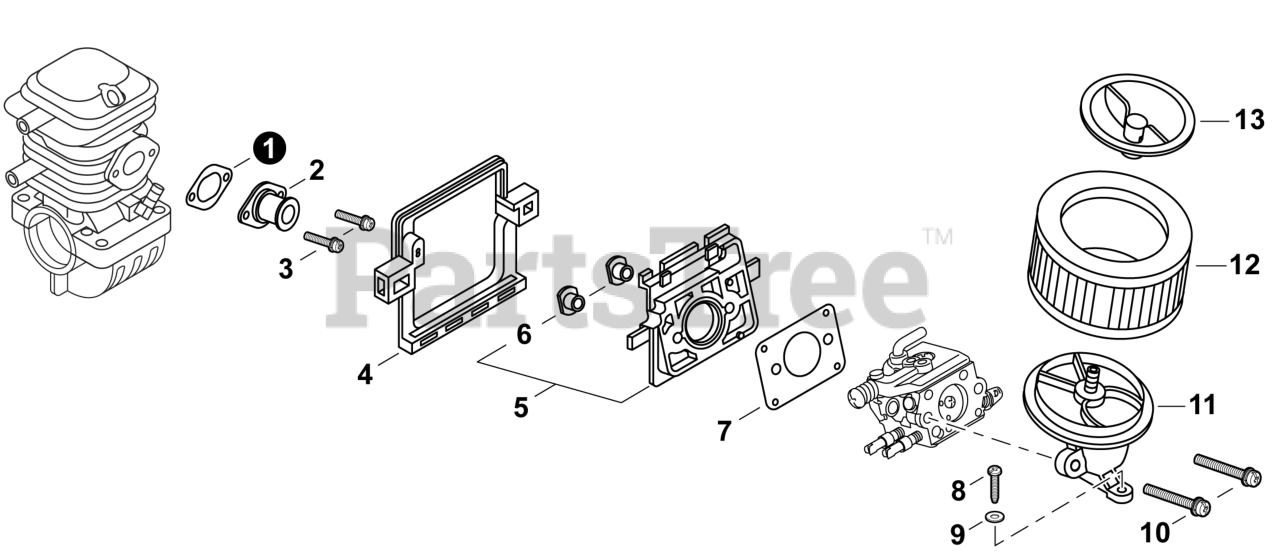 1
2
3
4
5
6
7
8
9
10
11
12
13
PartsTree™