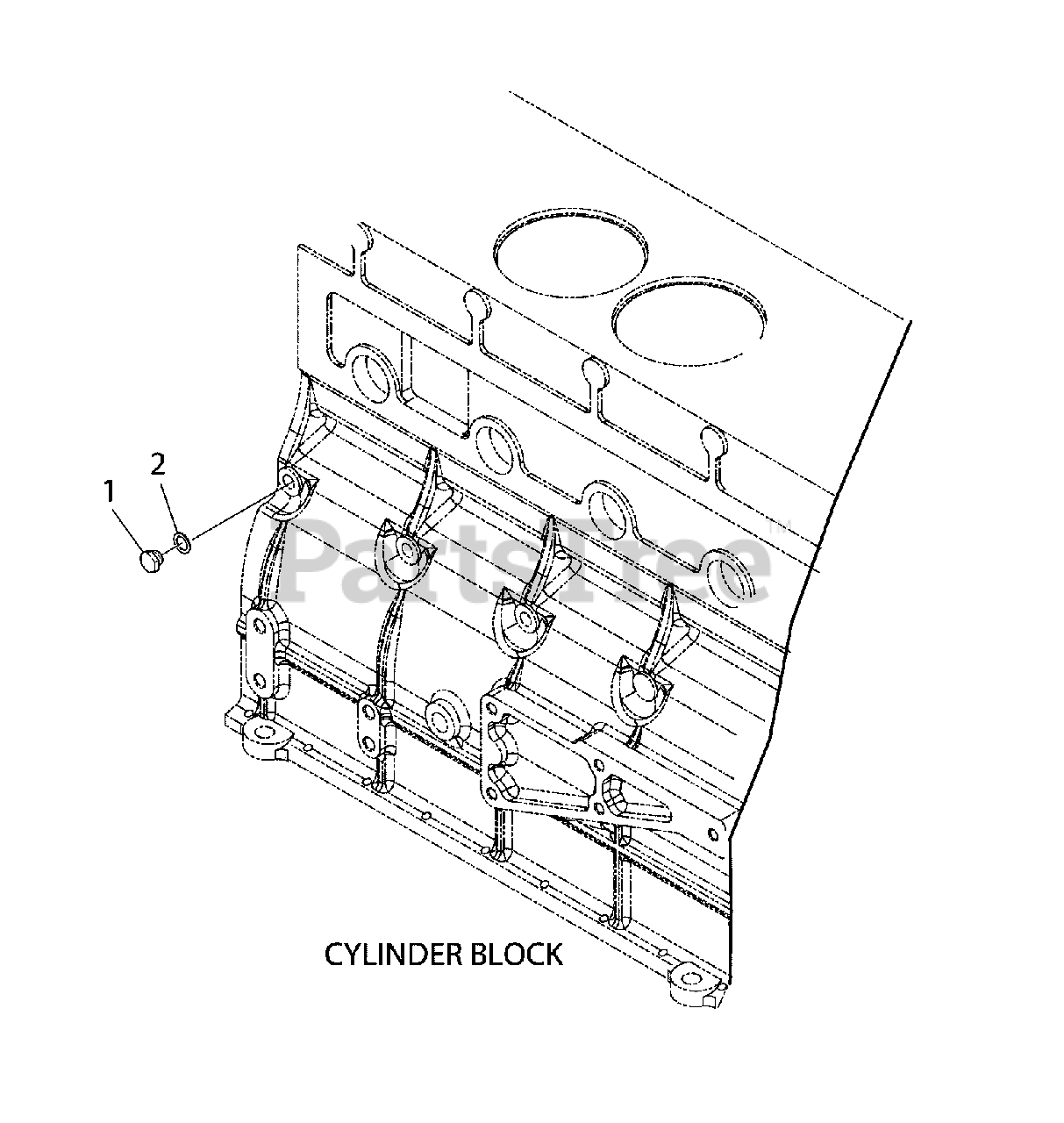 1
2
PartsTree™
CYLINDER BLOCK