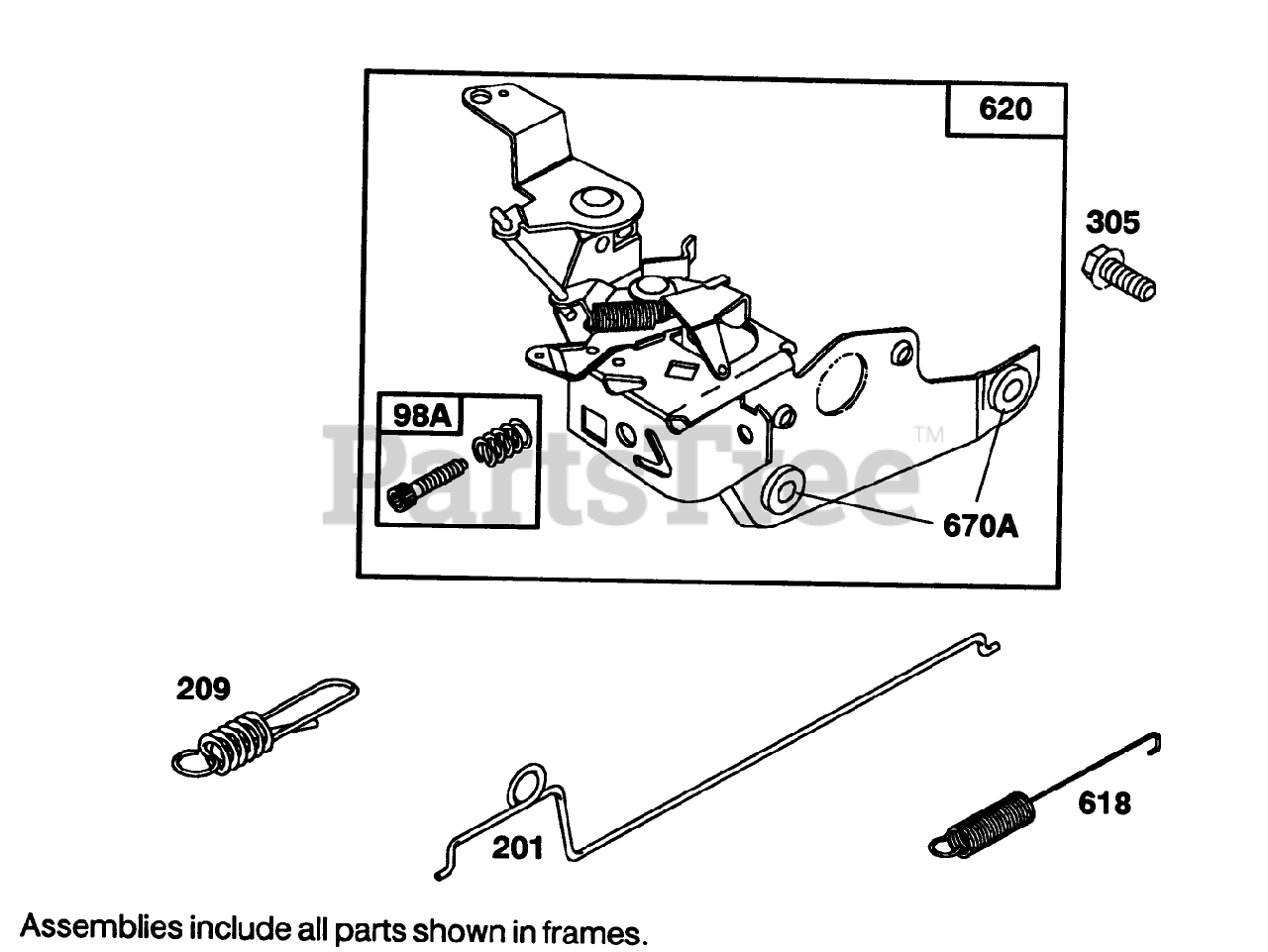 620

305

98A

PartsTree™

670A

209

201

618

Assemblies include all parts shown in frames.