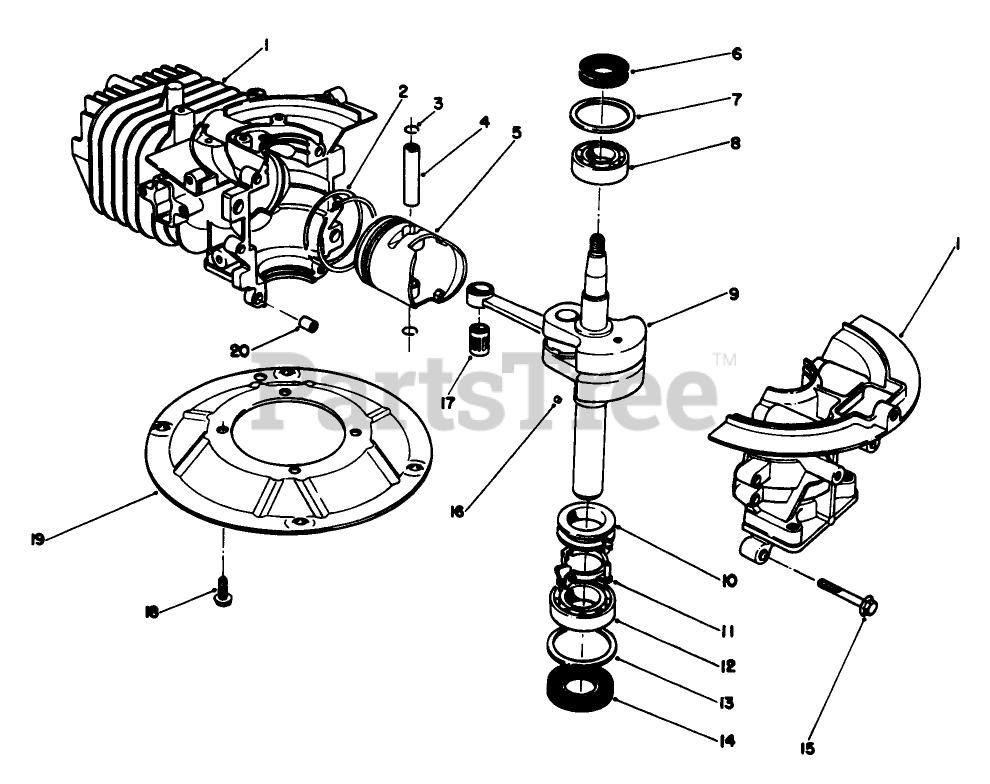 1
2
3
4
5
6
7
8
9
1
20
17
PartsTree™
16
19
18
10
11
12
13
14
15