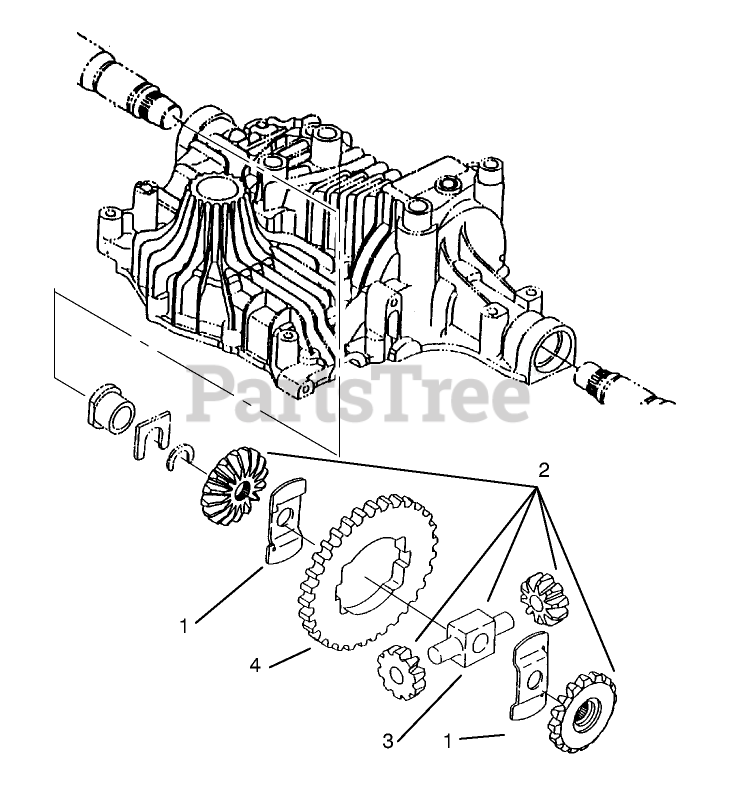 PartsTree

2

1

4

3

1