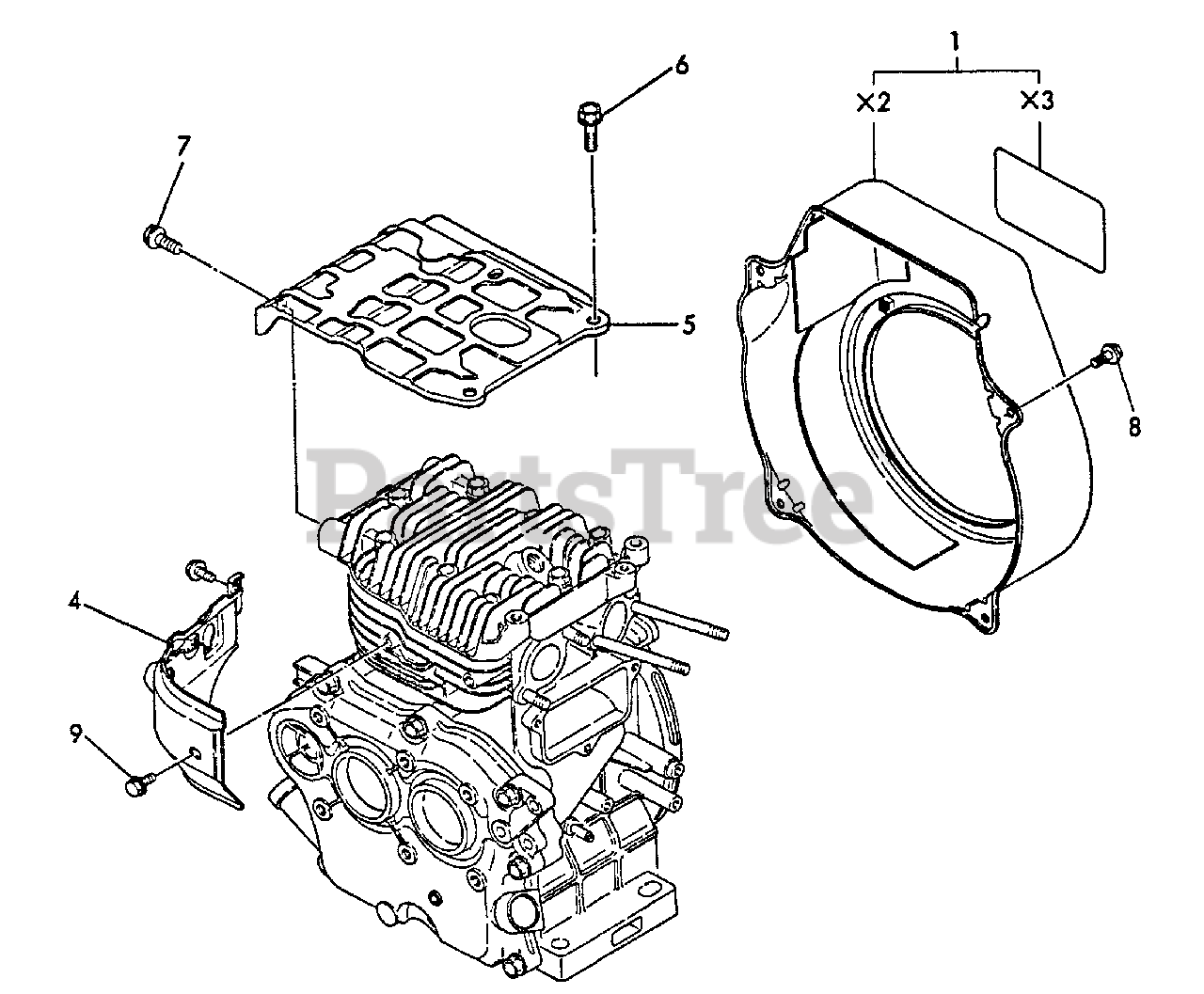 1
×2
×3
6
7
5
8
4
9
PartsTree