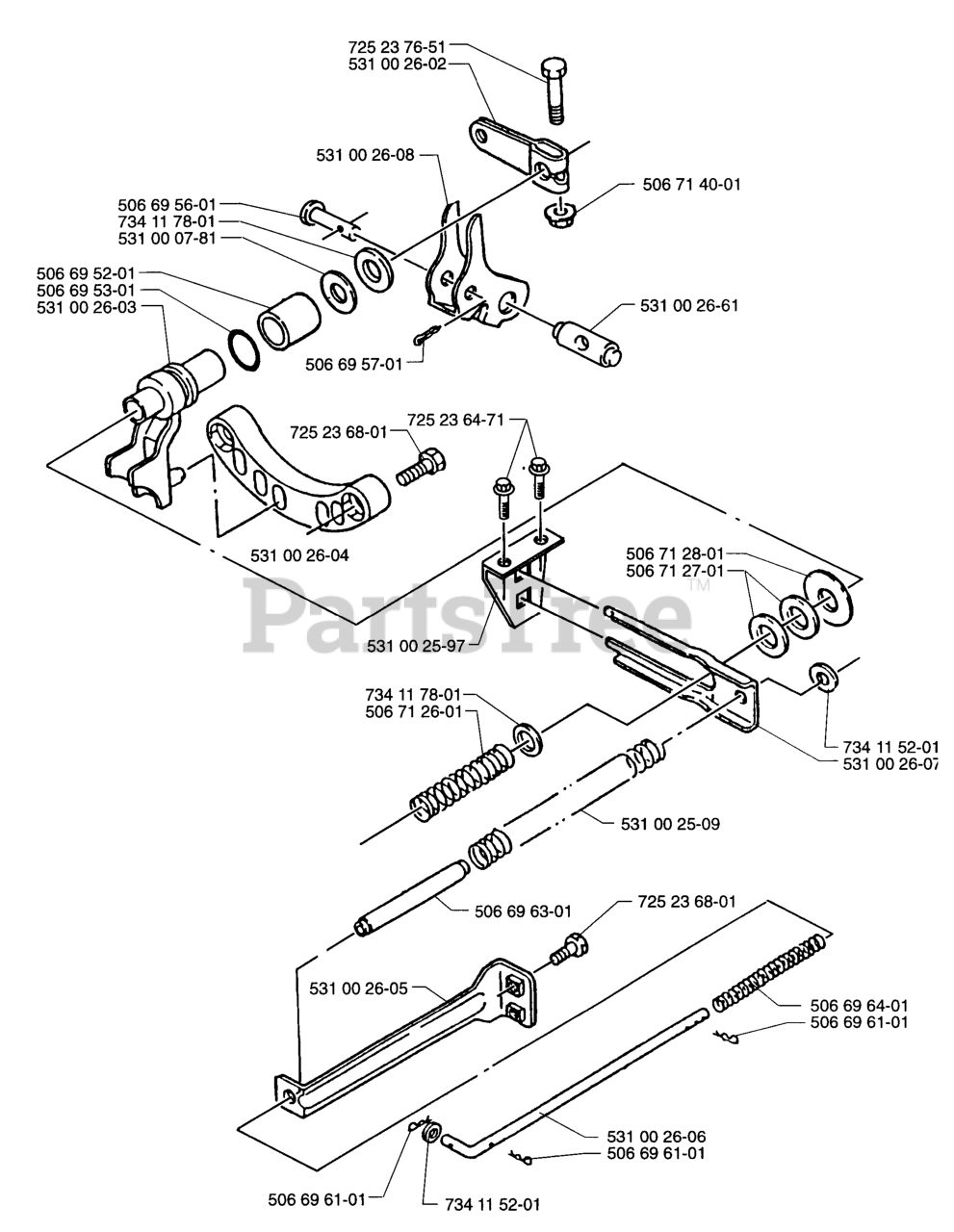 725 23 76-51
531 00 26-02
531 00 26-08
506 71 40-01
506 69 56-01
734 11 78-01
531 00 07-81
506 69 52-01
506 69 53-01
531 00 26-03
531 00 26-61
506 69 57-01
725 23 68-01
725 23 64-71
531 00 26-04
506 71 28-01
506 71 27-01
PartsTree™
531 00 25-97
734 11 78-01
506 71 26-01
734 11 52-01
531 00 26-07
531 00 25-09
506 69 63-01
725 23 68-01
531 00 26-05
506 69 64-01
506 69 61-01
531 00 26-06
506 69 61-01
506 69 61-01
734 11 52-01