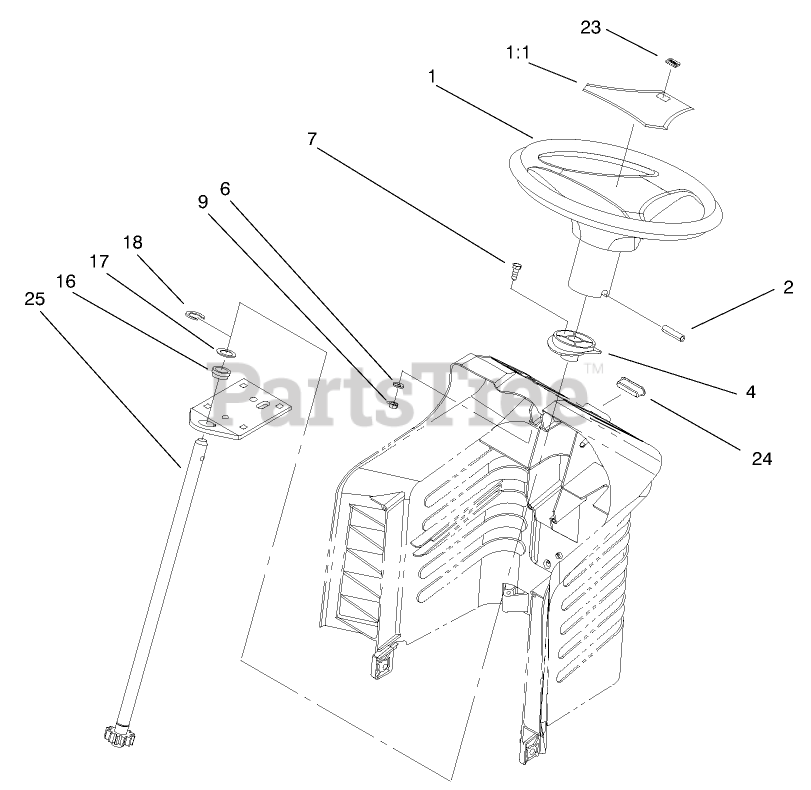 23
1:1
1
7
6
9
18
17
16
25
2
4
24
PartsTree™