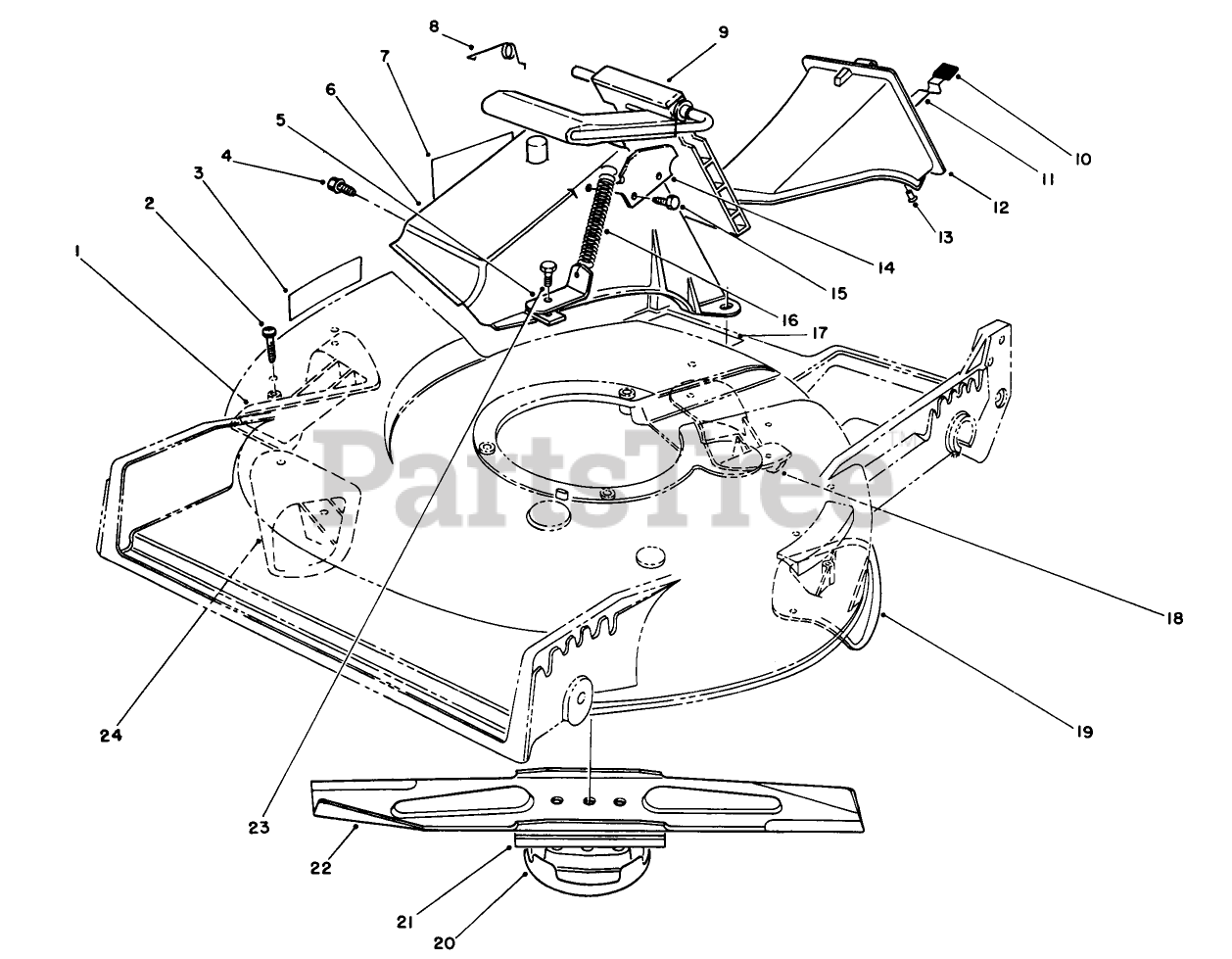 8
9
7
6
5
4
3
2
1
10
11
12
13
14
15
16
17
PartsTree
18
19
24
23
22
21
20