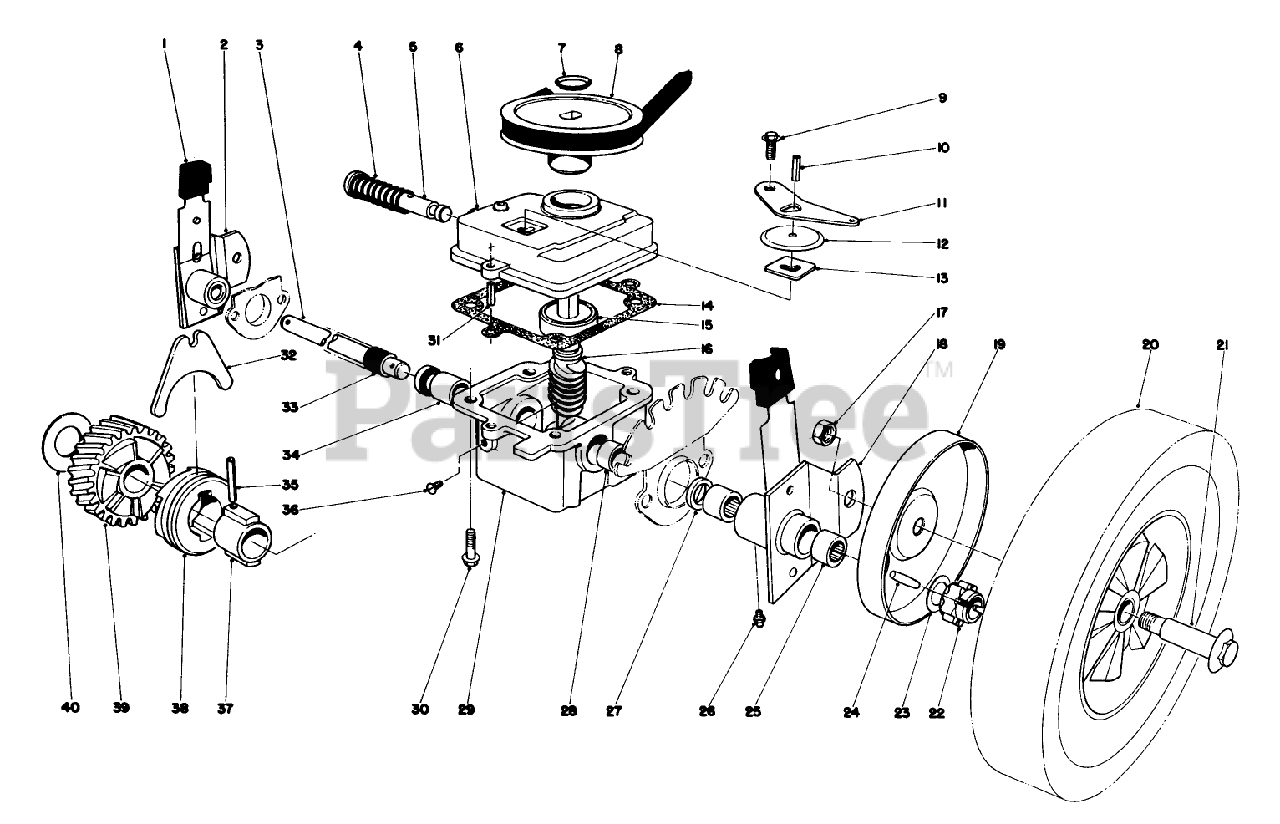 1
2
3
4
5
6
7
8
9
10
11
12
13
14
15
16
17
18
19
20
21
31
32
33
34
35
36
PartsTree™
40
39
38
37
30
29
28
27
26
25
24
23
22