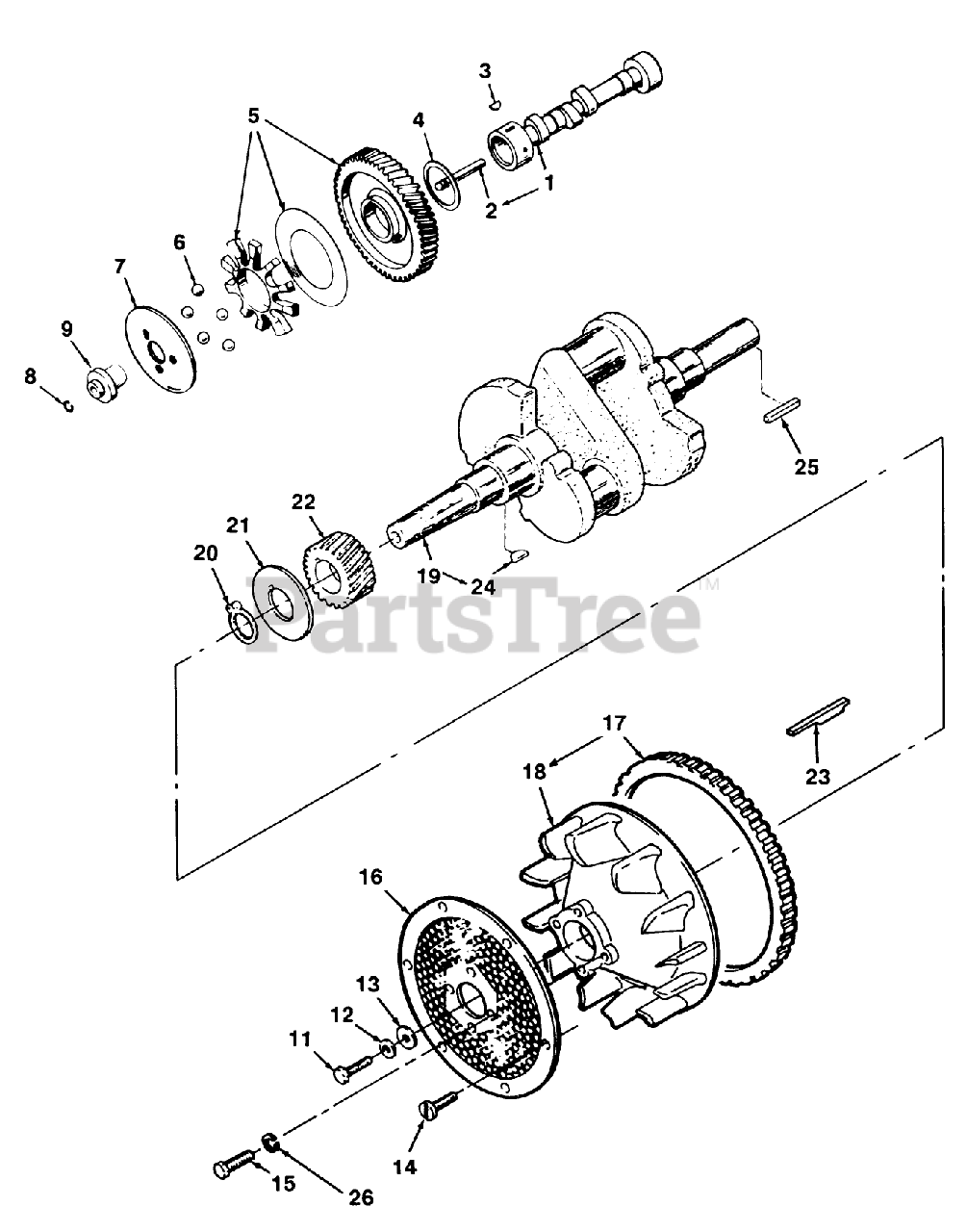 3
5
4
1
2
6
7
9
8
25
22
21
20
19
24
PartsTree™
17
18
23
16
13
12
11
14
15
26