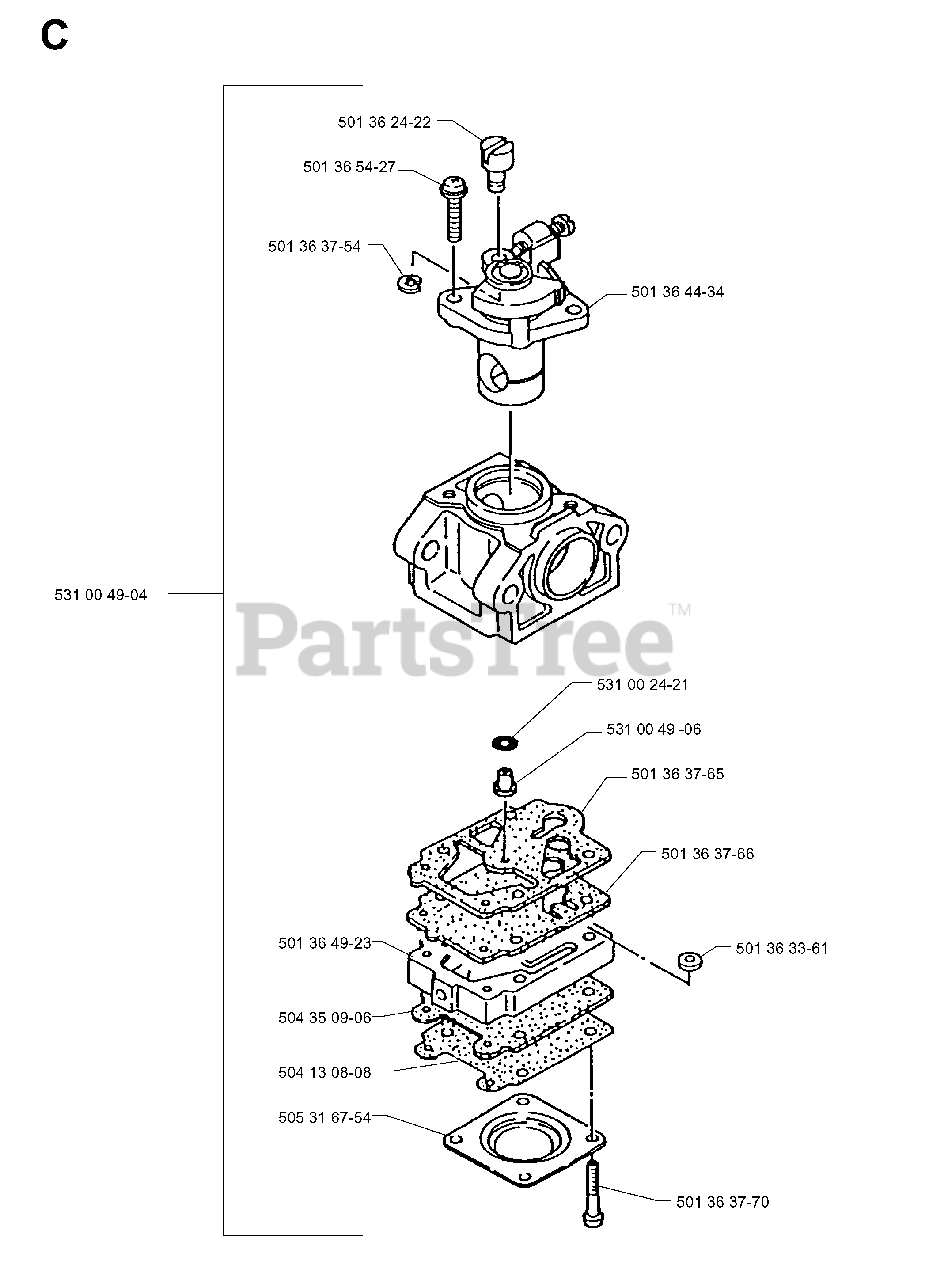 C

501 36 24-22
501 36 54-27
501 36 37-54
501 36 44-34

531 00 49-04

PartsTree™

531 00 24-21
531 00 49 -06
501 36 37-65
501 36 37-66
501 36 49-23
501 36 33-61
504 35 09-06
504 13 08-08
505 31 67-54
501 36 37-70