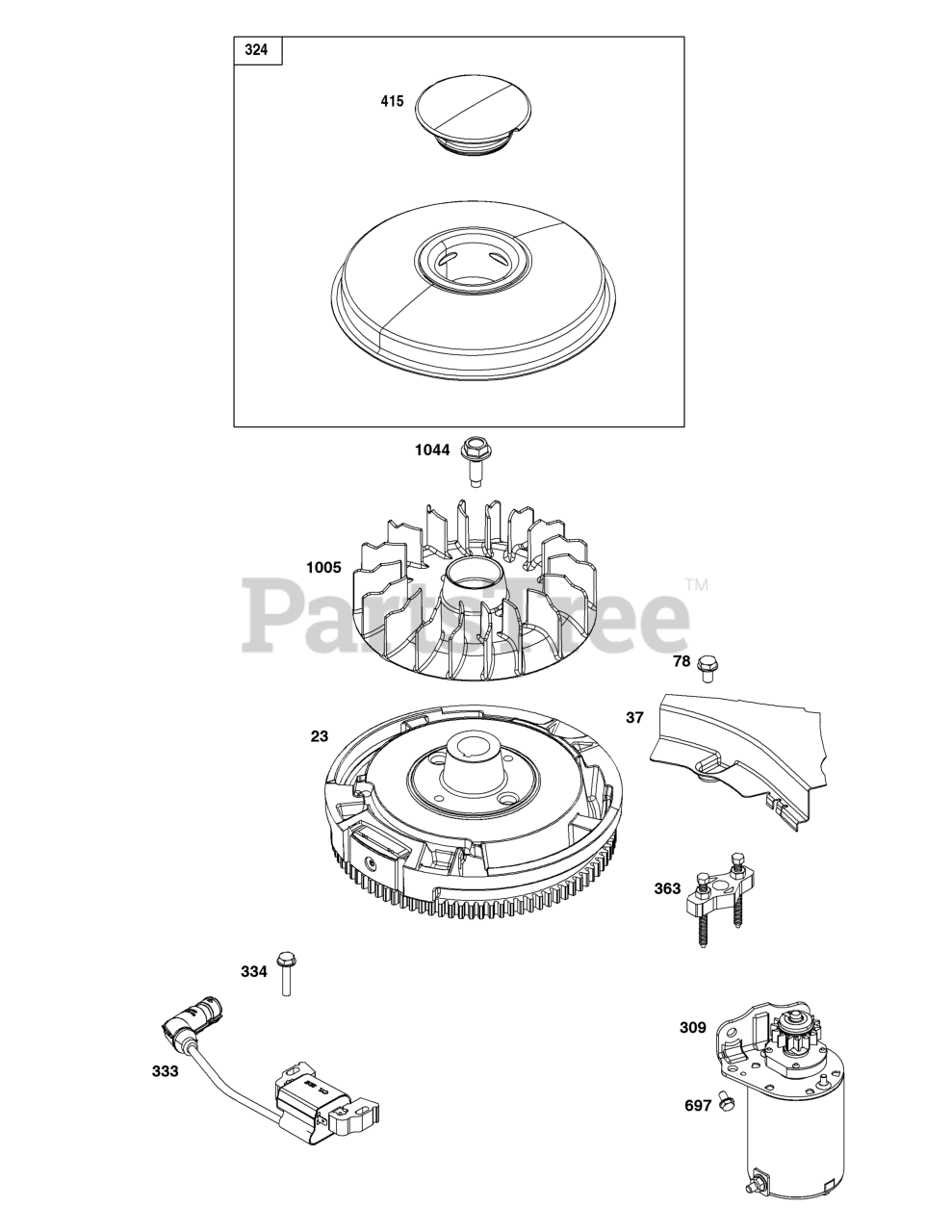 324

415

1044

1005

PartsTree™

78

37

23

363

334

333

309

697