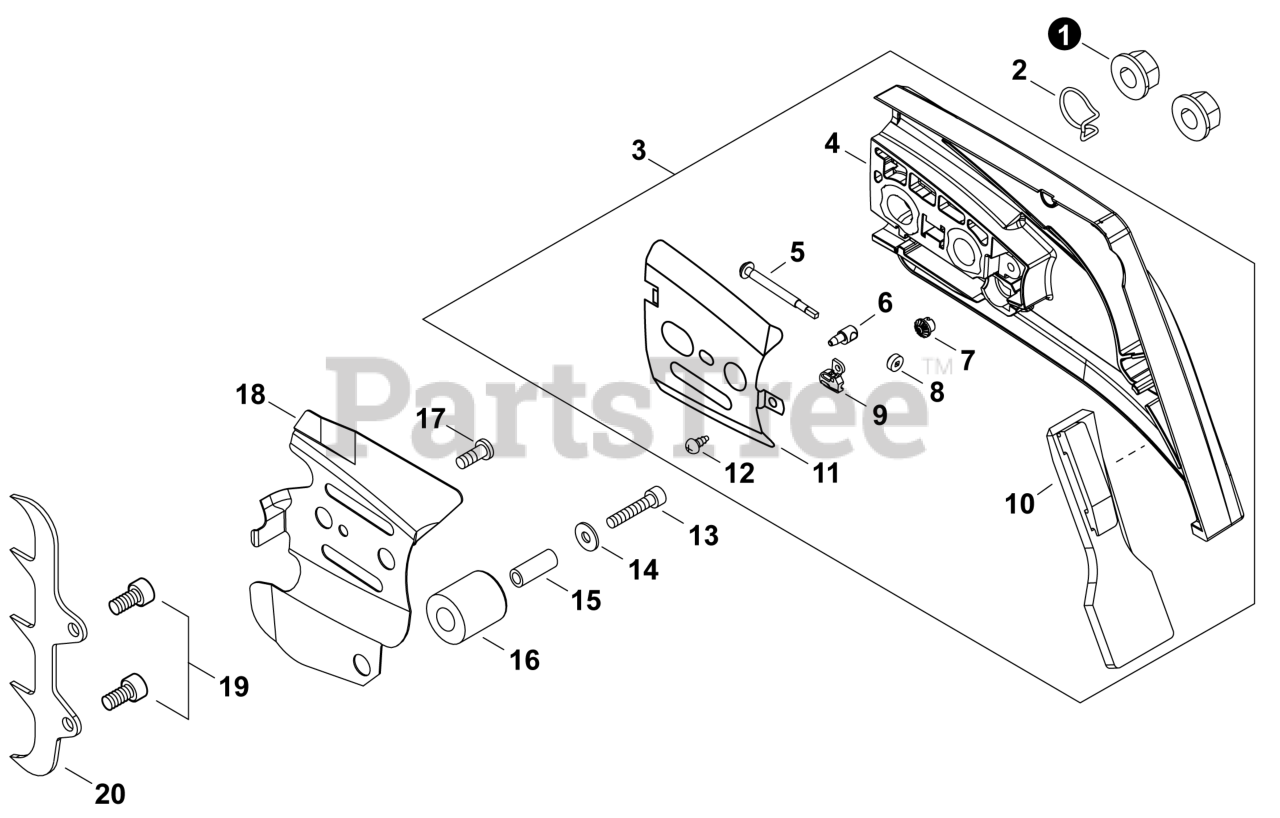 1
2
3
4
5
6
7
8
9
10
11
12
13
14
15
16
17
18
19
20
PartsTree™