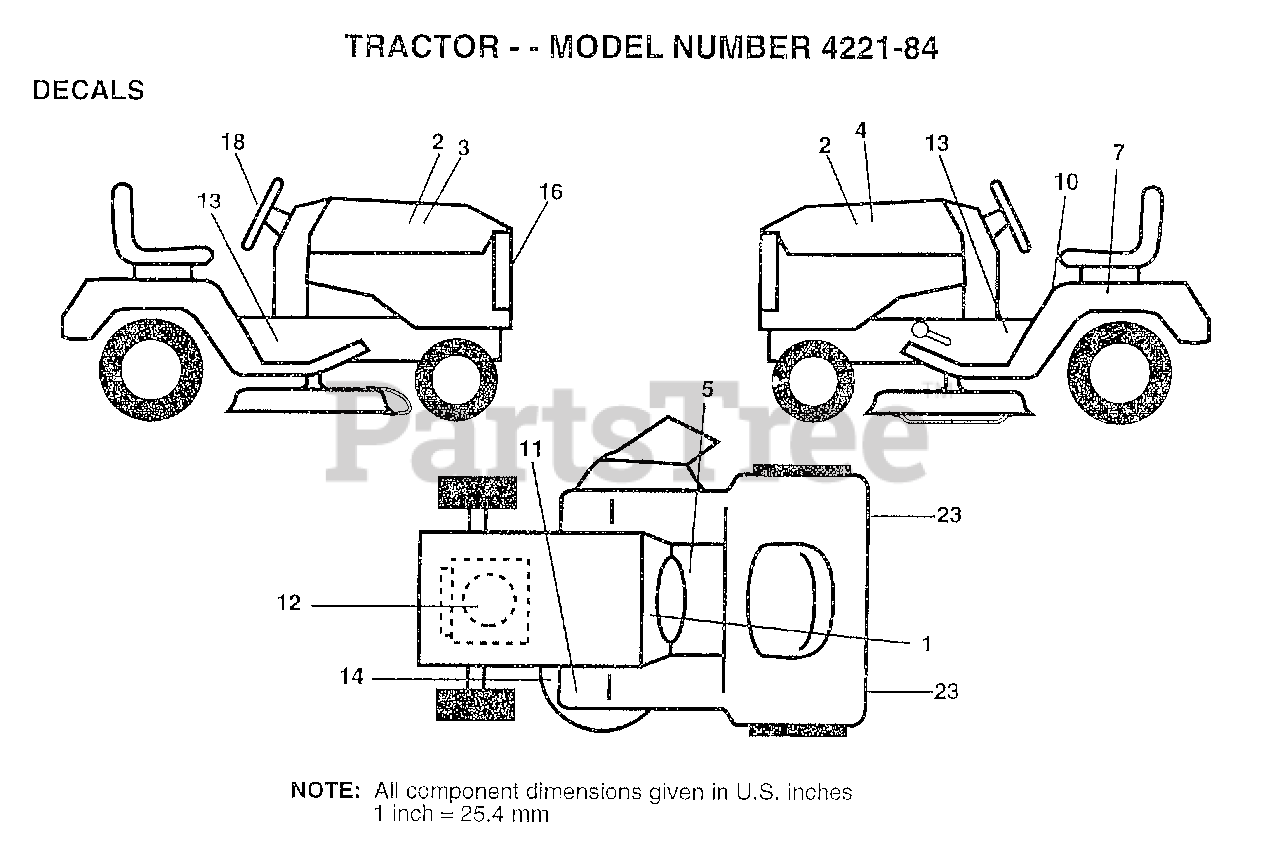 TRACTOR - - MODEL NUMBER 4221-84

DECALS

18
2
3
16
13

2
4
13
10
7

PartsTree

5
11
23
12
1
14
23

NOTE: All component dimensions given in U.S. inches
1 inch = 25.4 mm