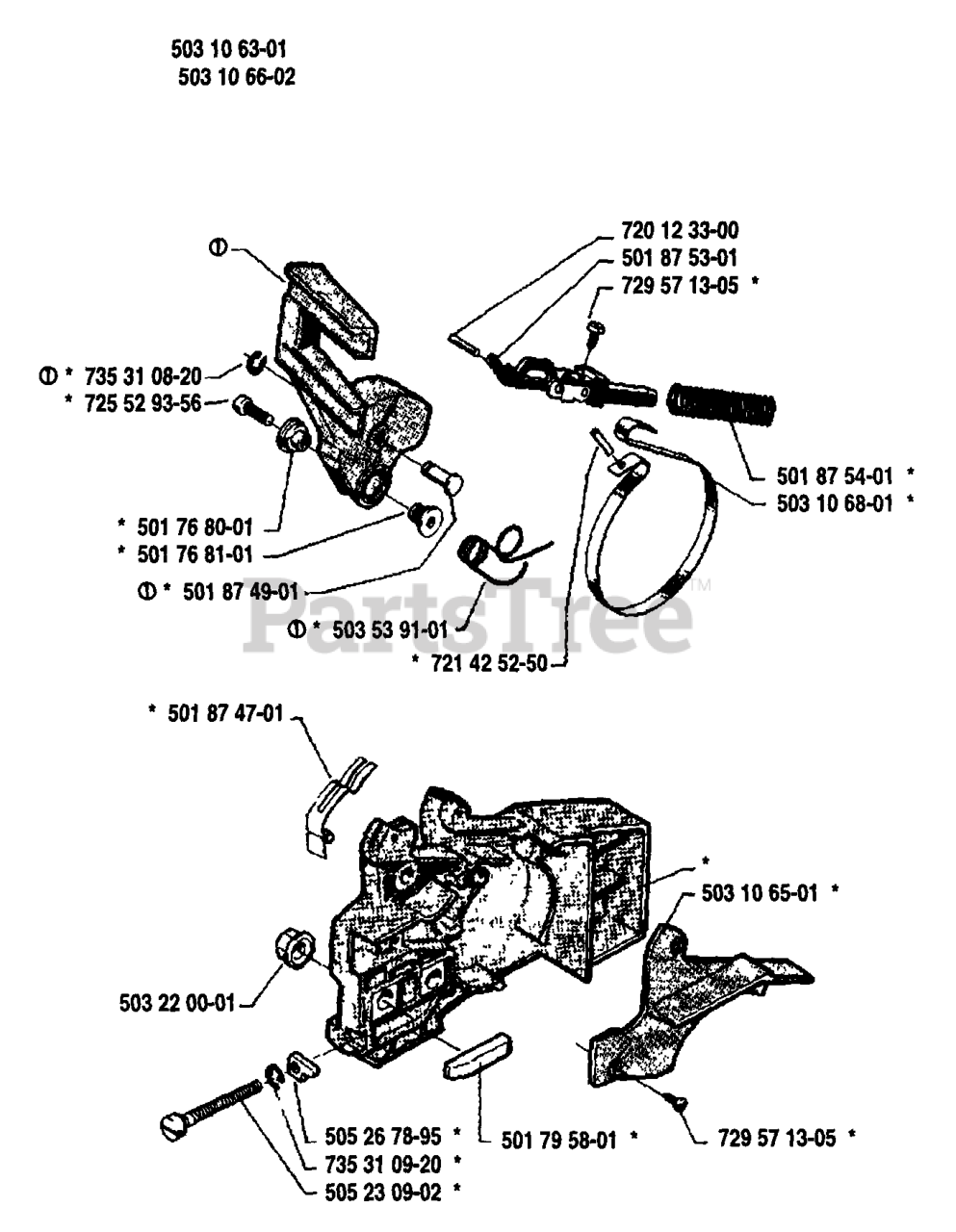 503 10 63-01
503 10 66-02

①

720 12 33-00
501 87 53-01
729 57 13-05 *

① * 735 31 08-20
* 725 52 93-56

501 87 54-01 *
503 10 68-01 *

* 501 76 80-01
* 501 76 81-01
① * 501 87 49-01
① * 503 53 91-01
* 721 42 52-50

PartsTree™

* 501 87 47-01

*
503 10 65-01 *

503 22 00-01

505 26 78-95 *
735 31 09-20 *
505 23 09-02 *
501 79 58-01 *
729 57 13-05 *