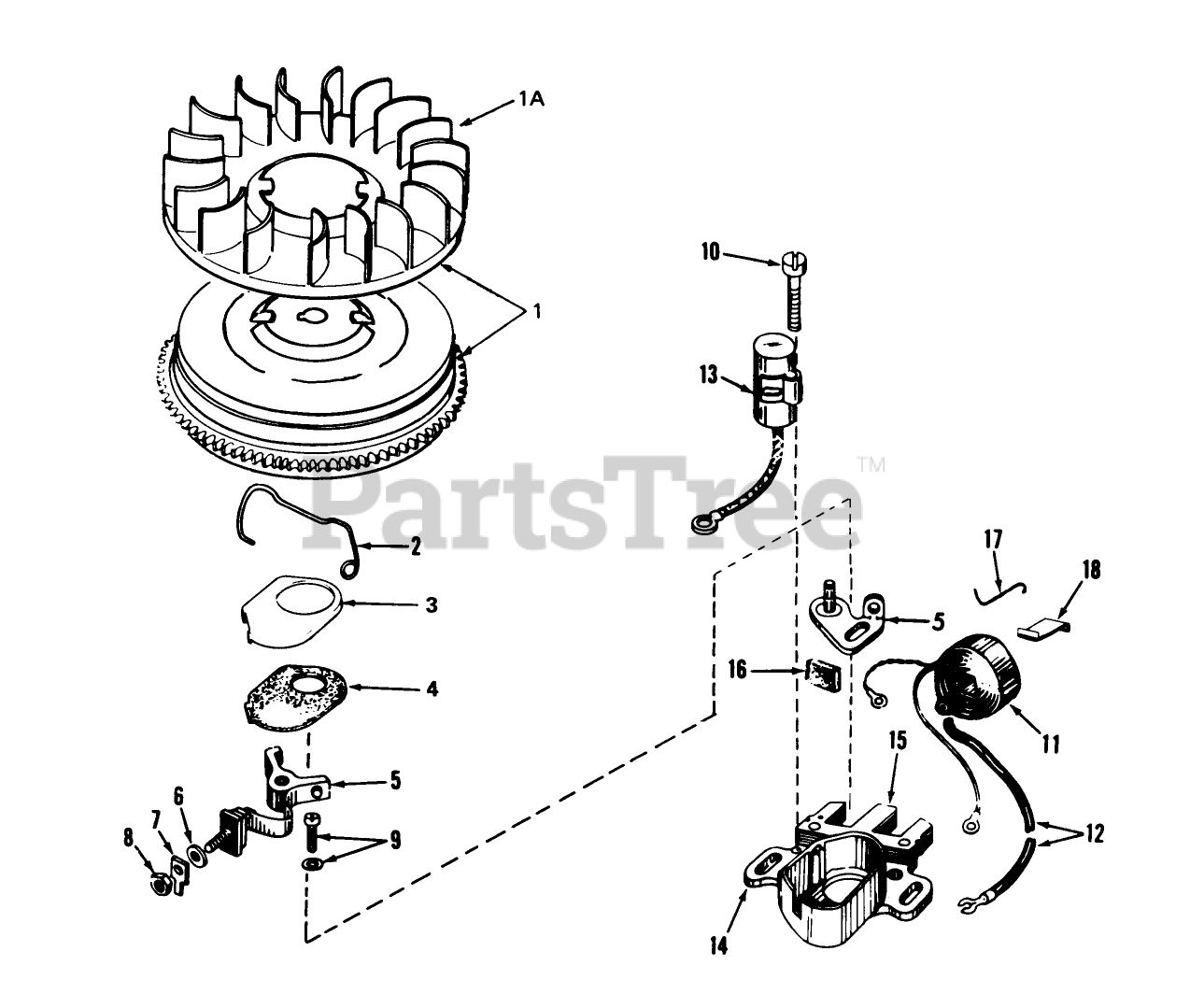 1A

1

10

13

PartsTree™

2

3

17

18

5

16

4

11

15

5

6

7

8

9

12

14