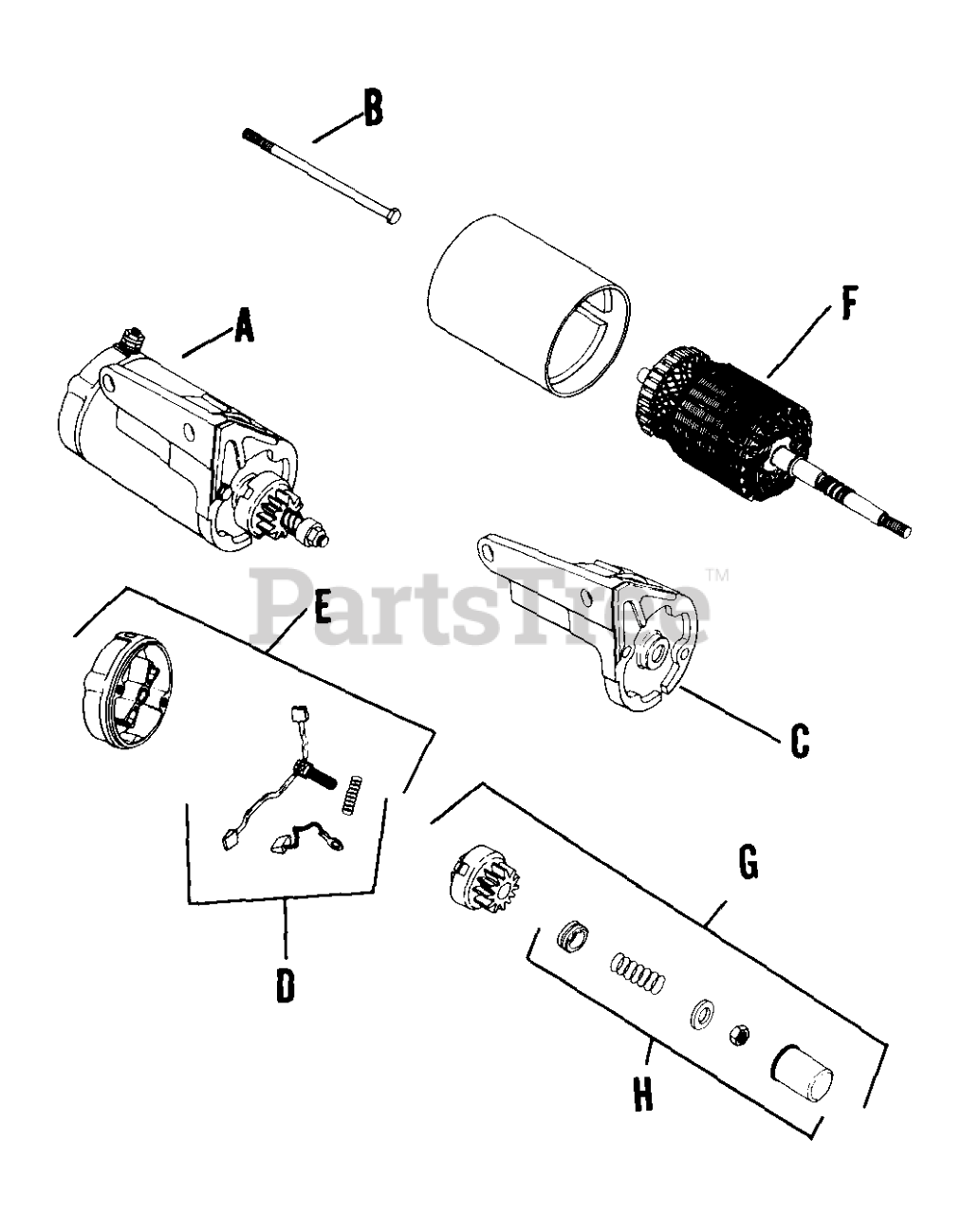 B

A

F

PartsTree™

E

C

G

D

H