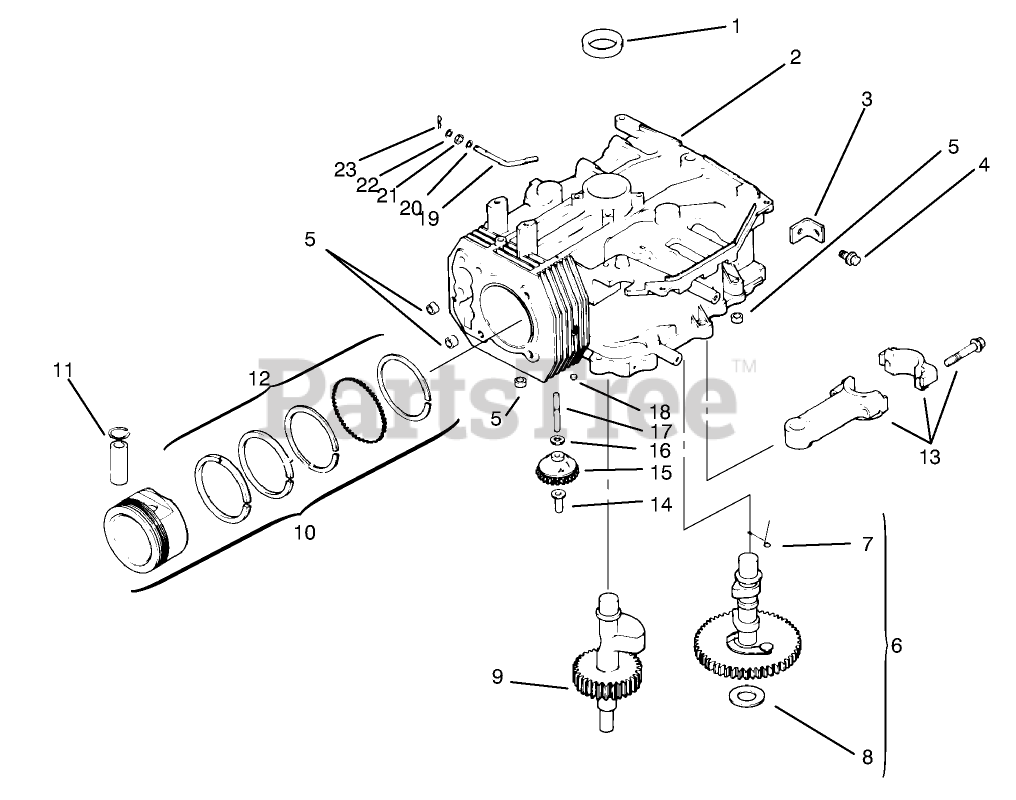 1
2
3
5
4
23
22
21
20
19
5
11
12
PartsTree™
5
18
17
16
15
14
13
10
7
6
9
8