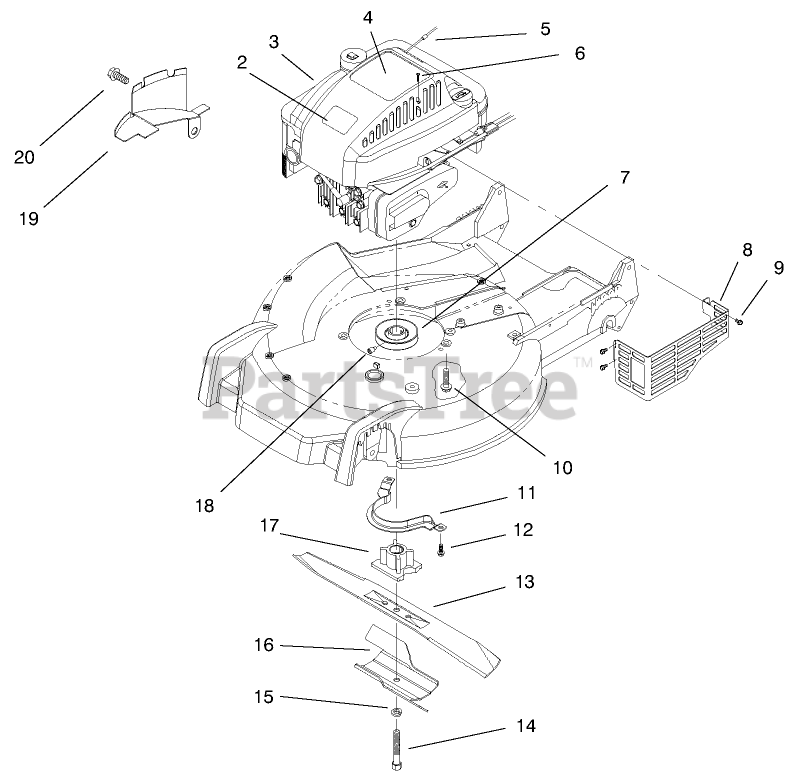 4
3
5
2
6
20
19
7
8
9
PartsTree™
10
18
11
17
12
13
16
15
14