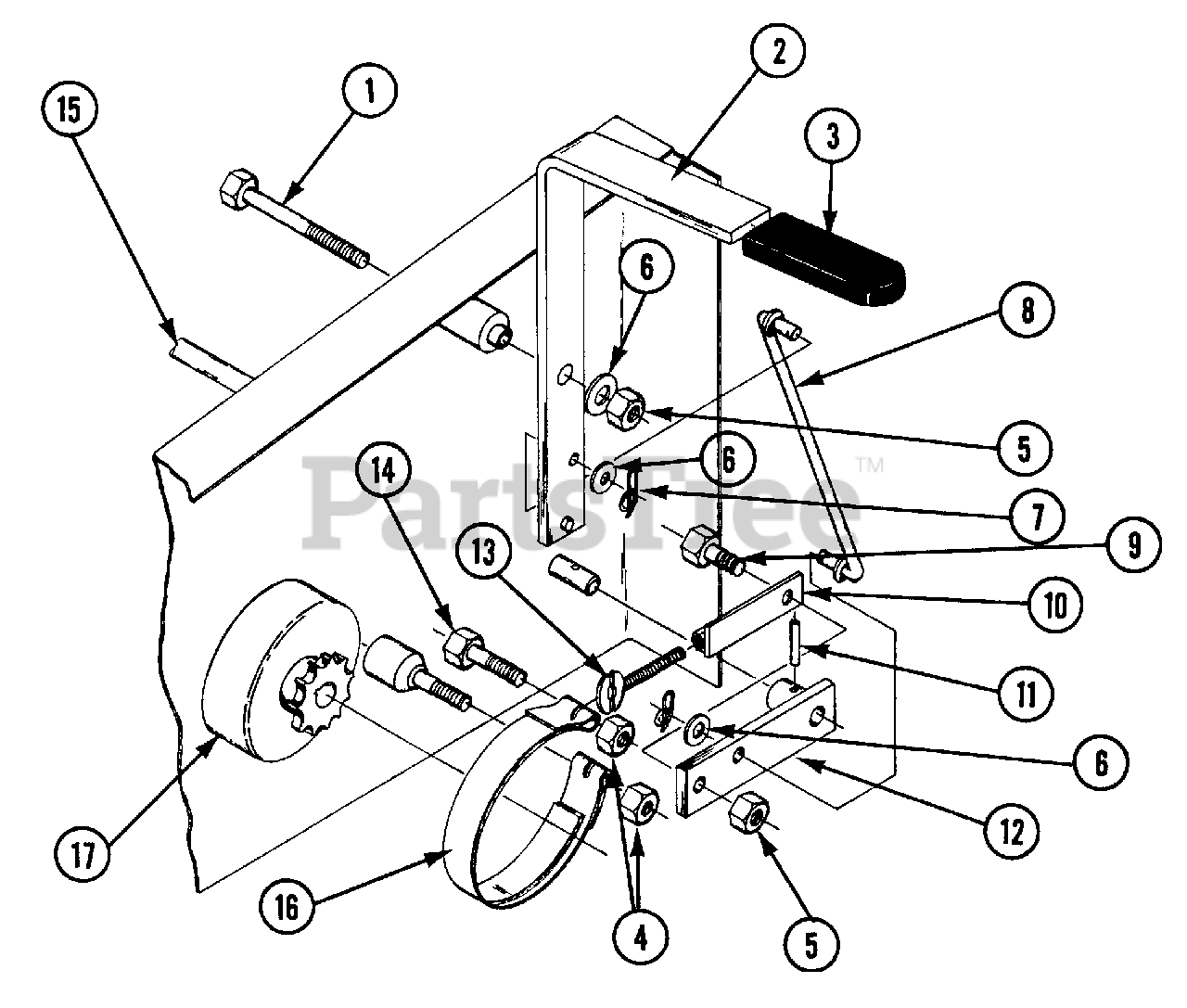 15
1
2
3
6
8
5
6
7
14
13
9
10
11
6
12
17
16
4
5
PartsTree™