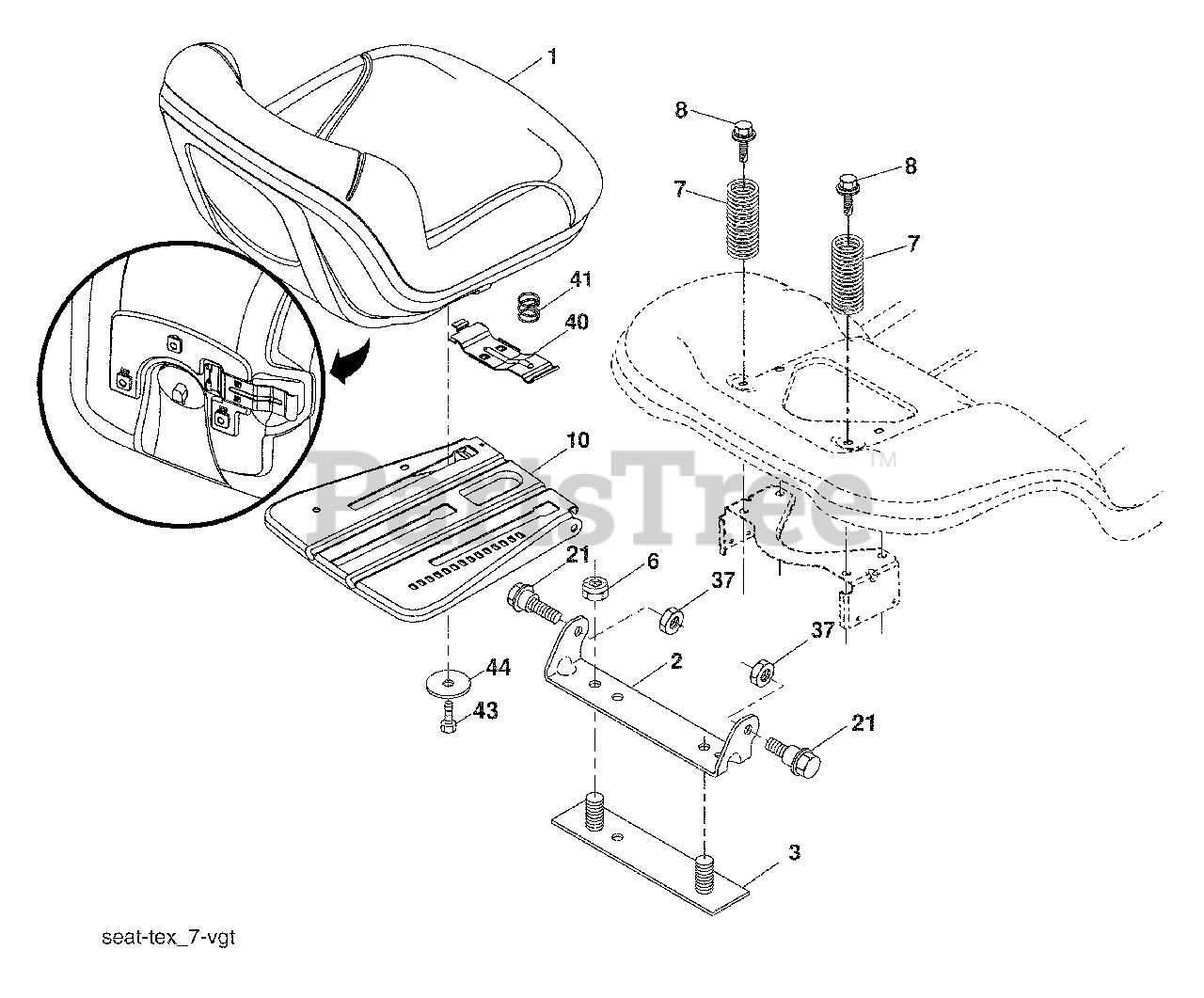 1
8
8
7
7
41
40
10
PartsTree™
21
6
37
37
2
44
43
21
3
seat-tex_7-vgt