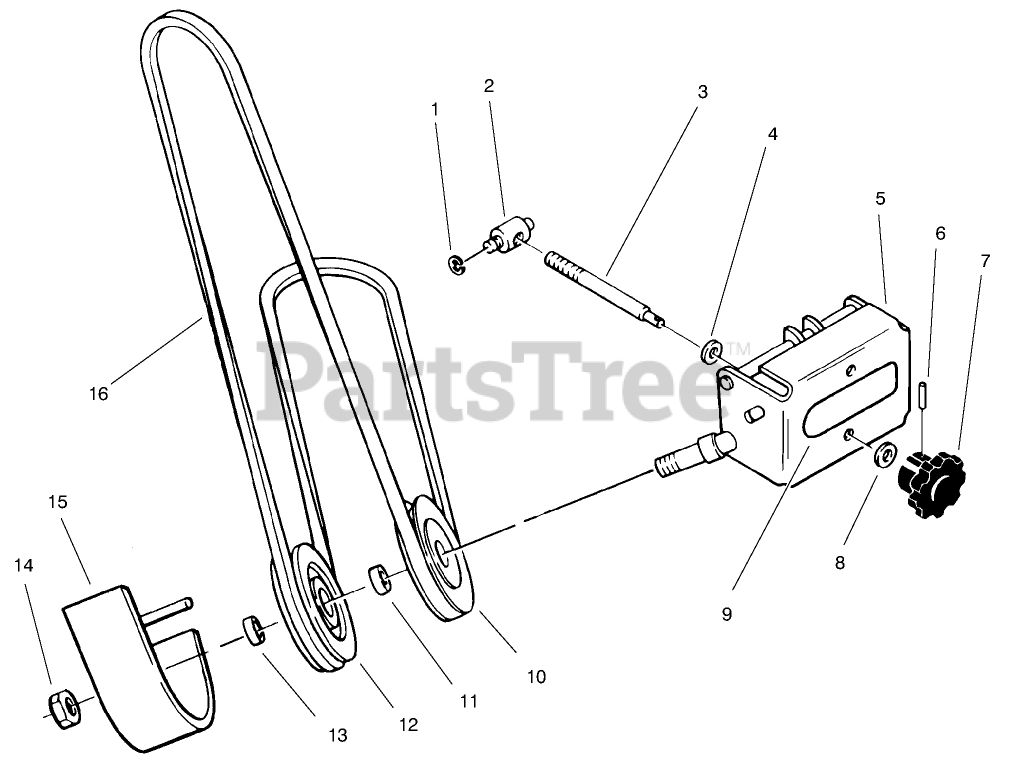 1
2
3
4
5
6
7
16
PartsTree™
15
14
8
9
10
11
12
13