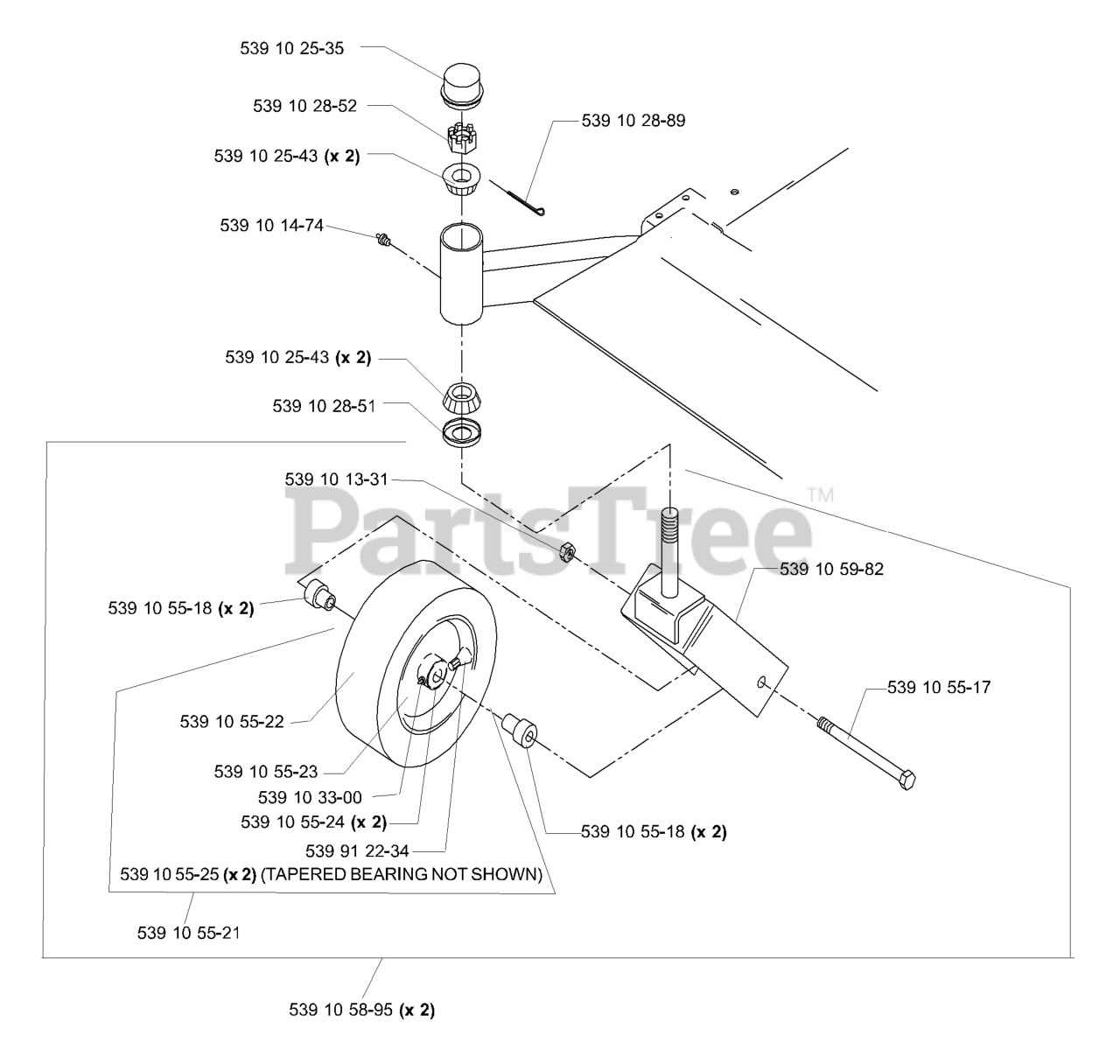 539 10 25-35
539 10 28-52
539 10 28-89
539 10 25-43 (x 2)
539 10 14-74
539 10 25-43 (x 2)
539 10 28-51
539 10 13-31
PartsTree™
539 10 59-82
539 10 55-18 (x 2)
539 10 55-17
539 10 55-22
539 10 55-23
539 10 33-00
539 10 55-24 (x 2)
539 10 55-18 (x 2)
539 91 22-34
539 10 55-25 (x 2) (TAPERED BEARING NOT SHOWN)
539 10 55-21
539 10 58-95 (x 2)