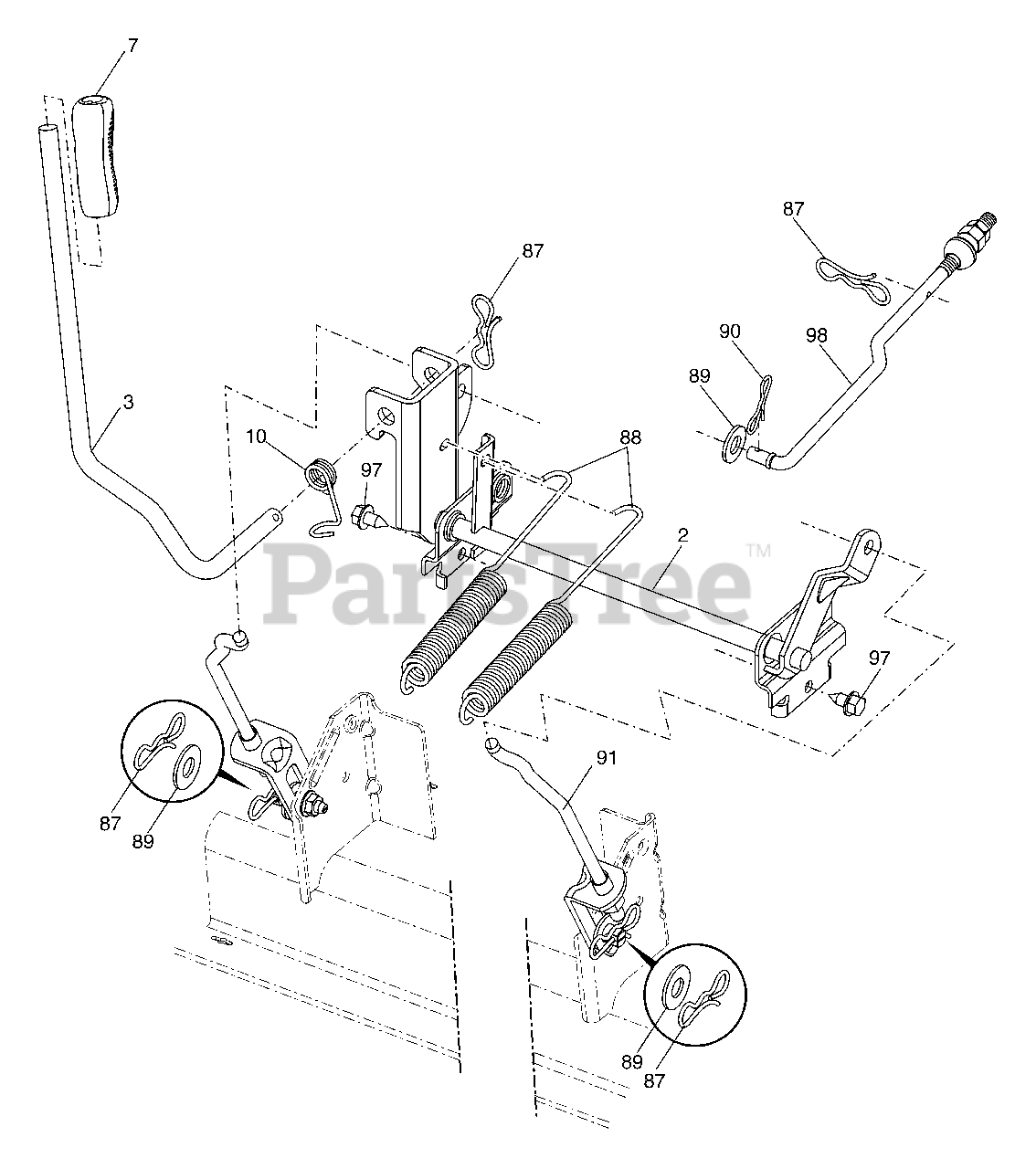 7
87
87
90
98
89
3
10
97
88
2
PartsTree™
97
91
87
89
89
87