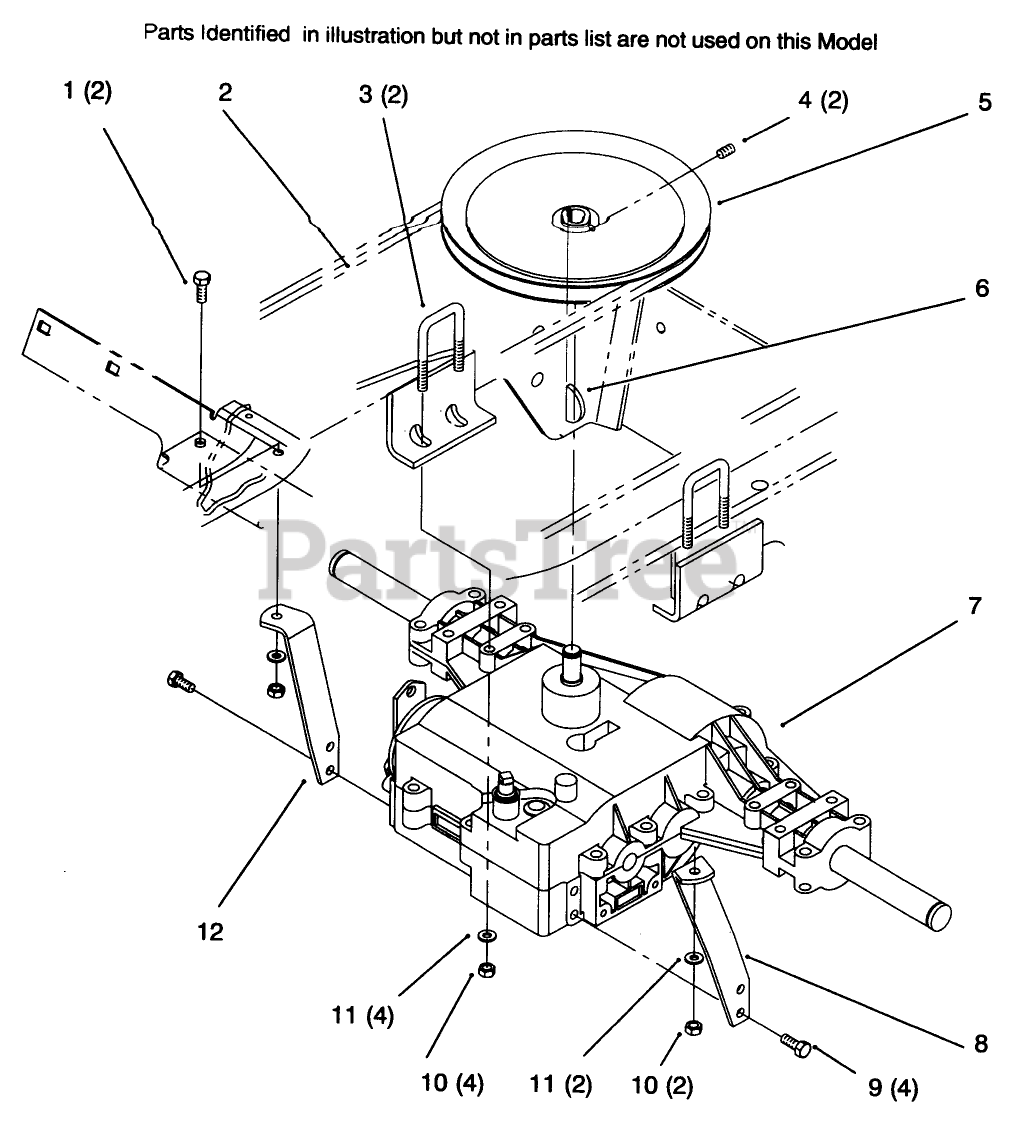 Parts Identified in illustration but not in parts list are not used on this Model

1 (2)
2
3 (2)
4 (2)
5
6
PartsTree
7
12
11 (4)
10 (4)
11 (2)
10 (2)
9 (4)
8