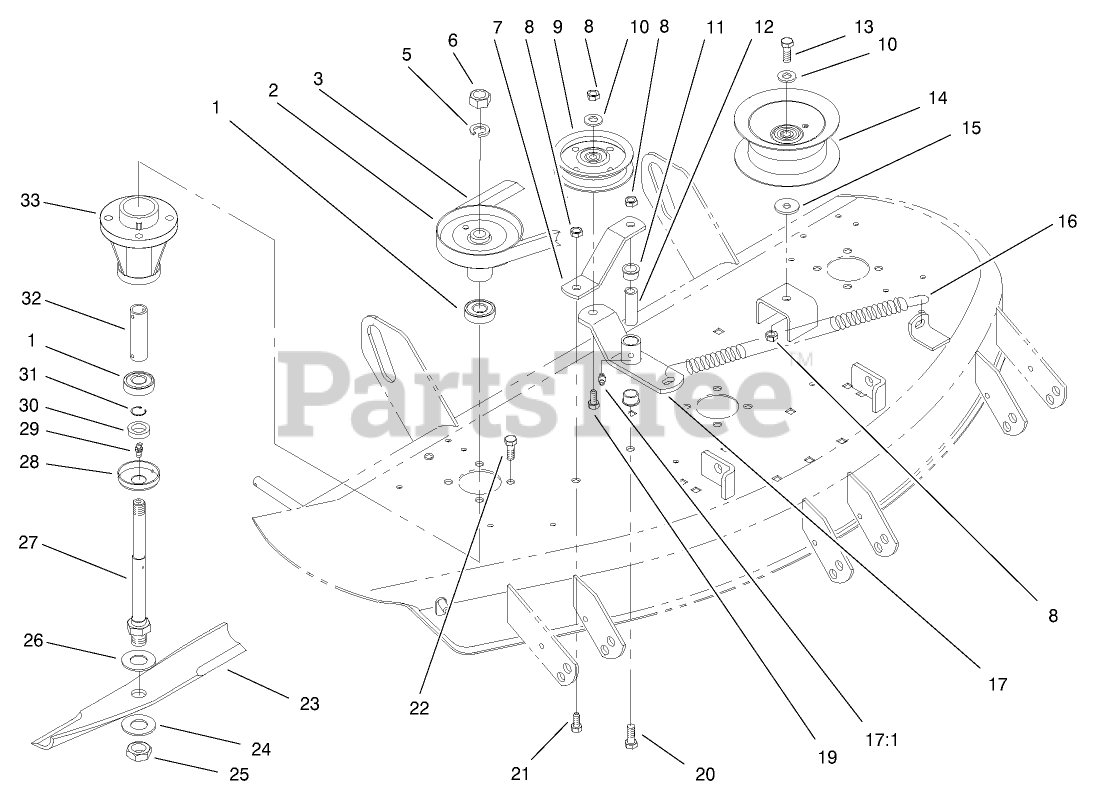 6
5
3
2
1
7
8
9
8
10
8
11
12
13
10
14
15
16
33
32
1
31
30
29
28
27
26
23
24
25
22
21
20
19
17:1
17
8
PartsTree™