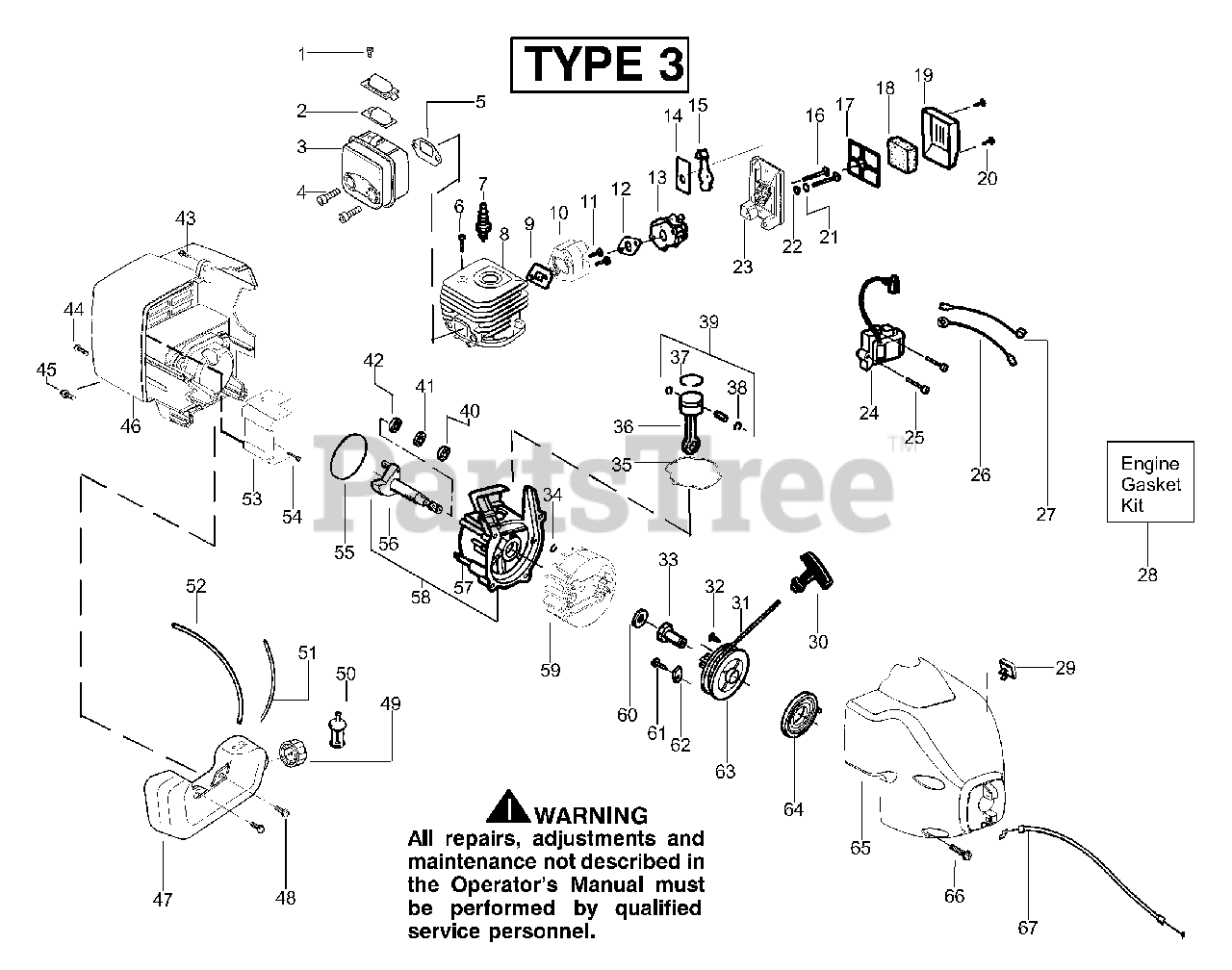 TYPE 3

1
2
3
4
5
6
7
8
9
10
11
12
13
14
15
16
17
18
19
20
21
22
23
24
25
26
27
Engine Gasket Kit
28
29
30
31
32
33
34
35
36
37
38
39
40
41
42
43
44
45
46
47
48
49
50
51
52
53
54
55
56
57
58
59
60
61
62
63
64
65
66
67

PartsTree™

WARNING
All repairs, adjustments and maintenance not described in the Operator's Manual must be performed by qualified service personnel.