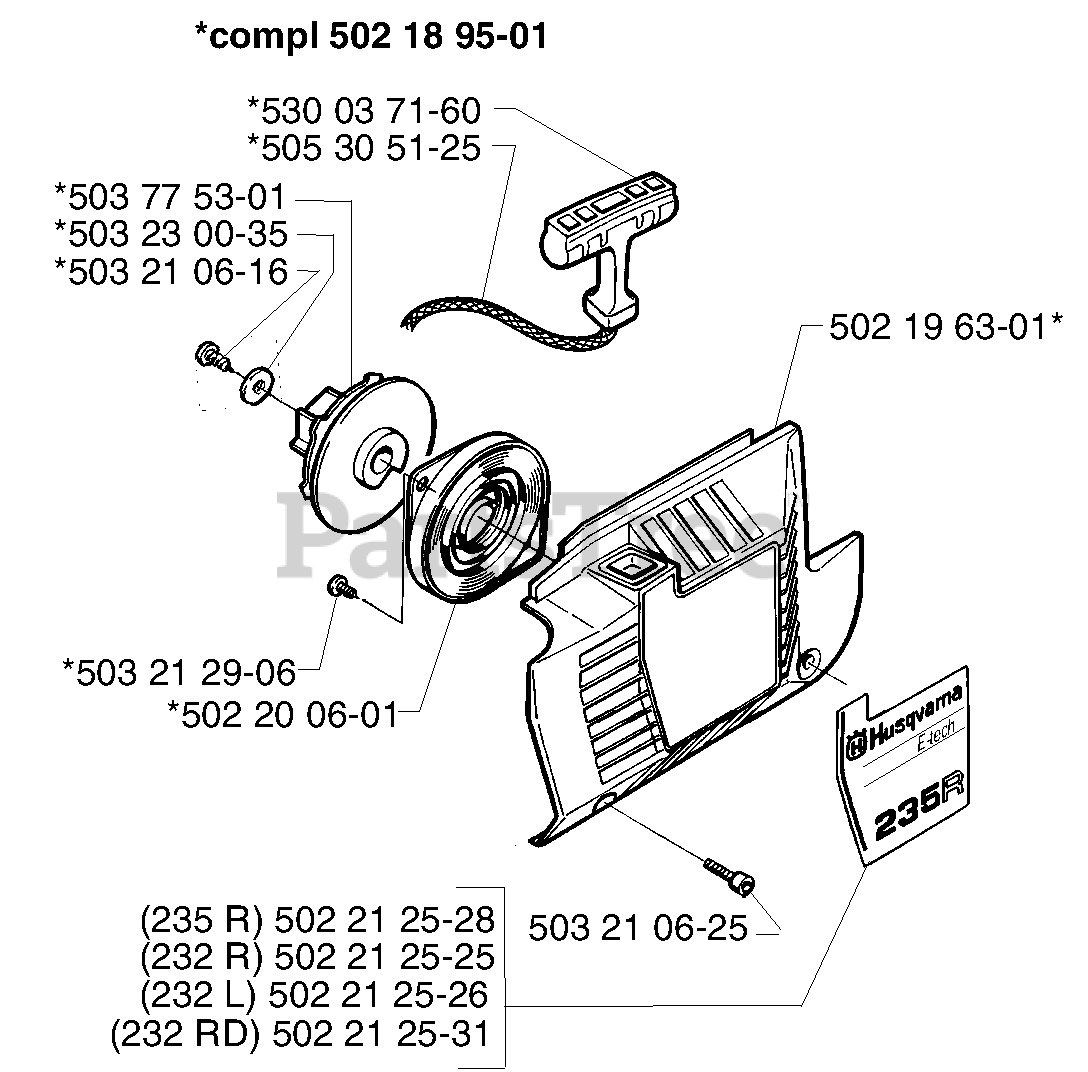 *compl 502 18 95-01

*530 03 71-60
*505 30 51-25

*503 77 53-01
*503 23 00-35
*503 21 06-16

502 19 63-01*

PartsTree

*503 21 29-06
*502 20 06-01

Husqvarna
E-tech
235R

503 21 06-25

(235 R) 502 21 25-28
(232 R) 502 21 25-25
(232 L) 502 21 25-26
(232 RD) 502 21 25-31