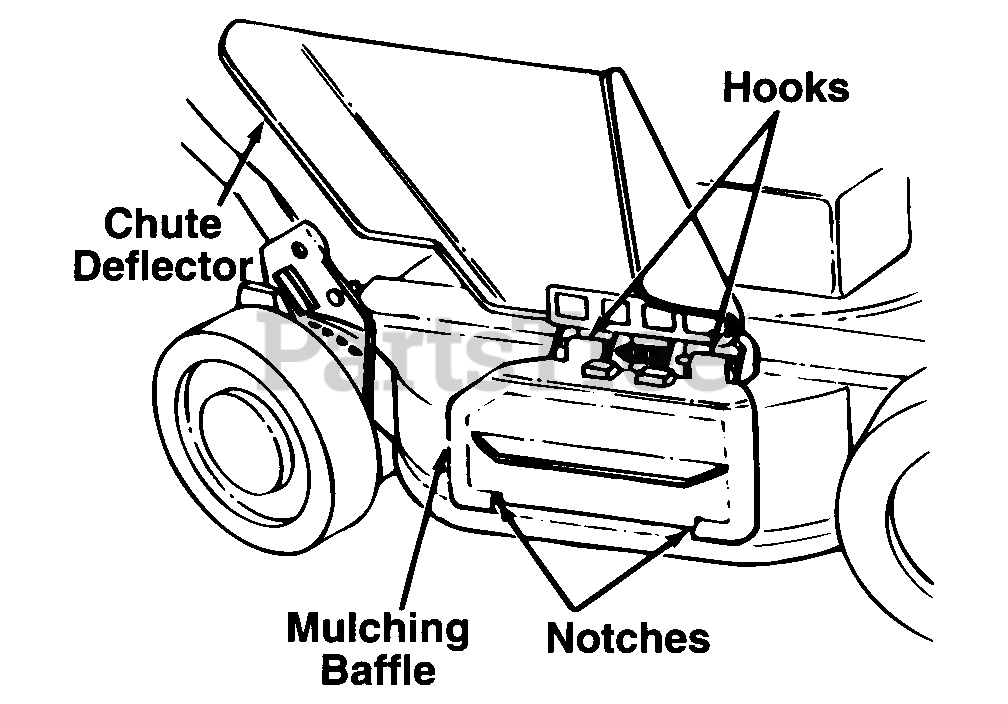 Hooks

Chute Deflector

PartsTree

Mulching Baffle

Notches