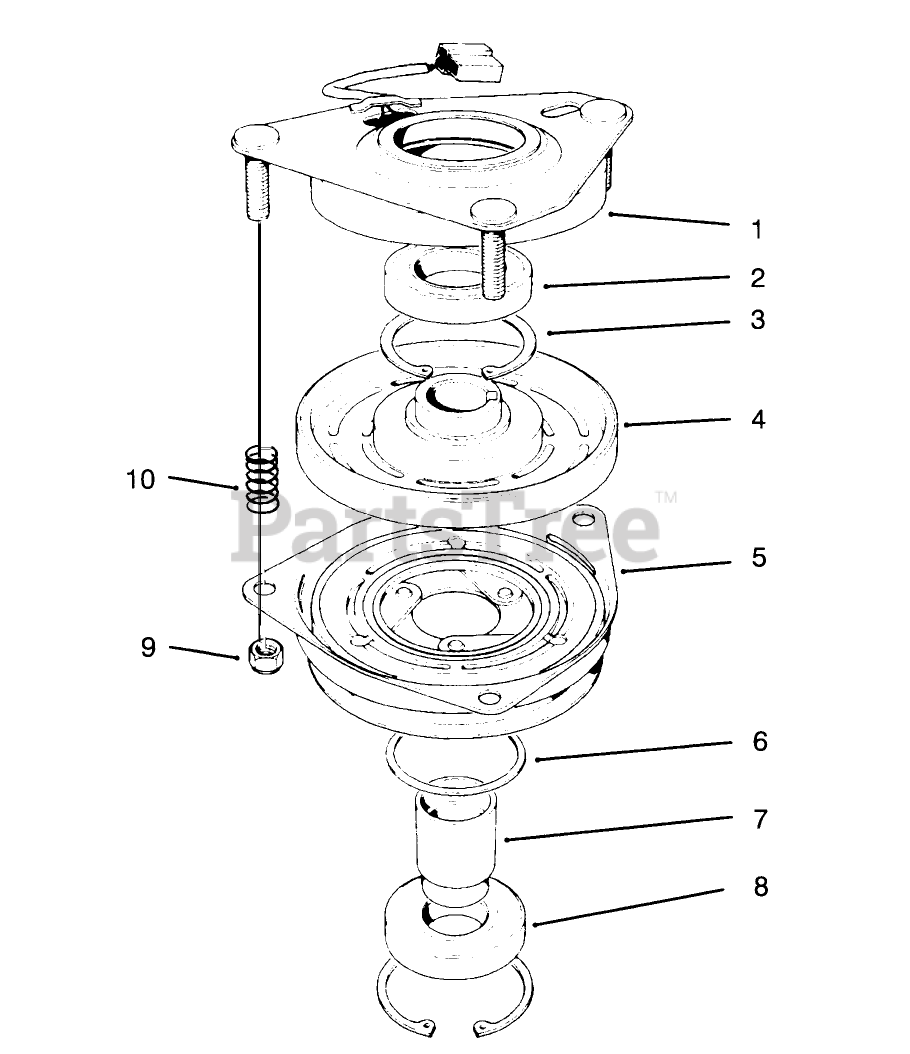 1
2
3
4
10
PartsTree™
5
9
6
7
8