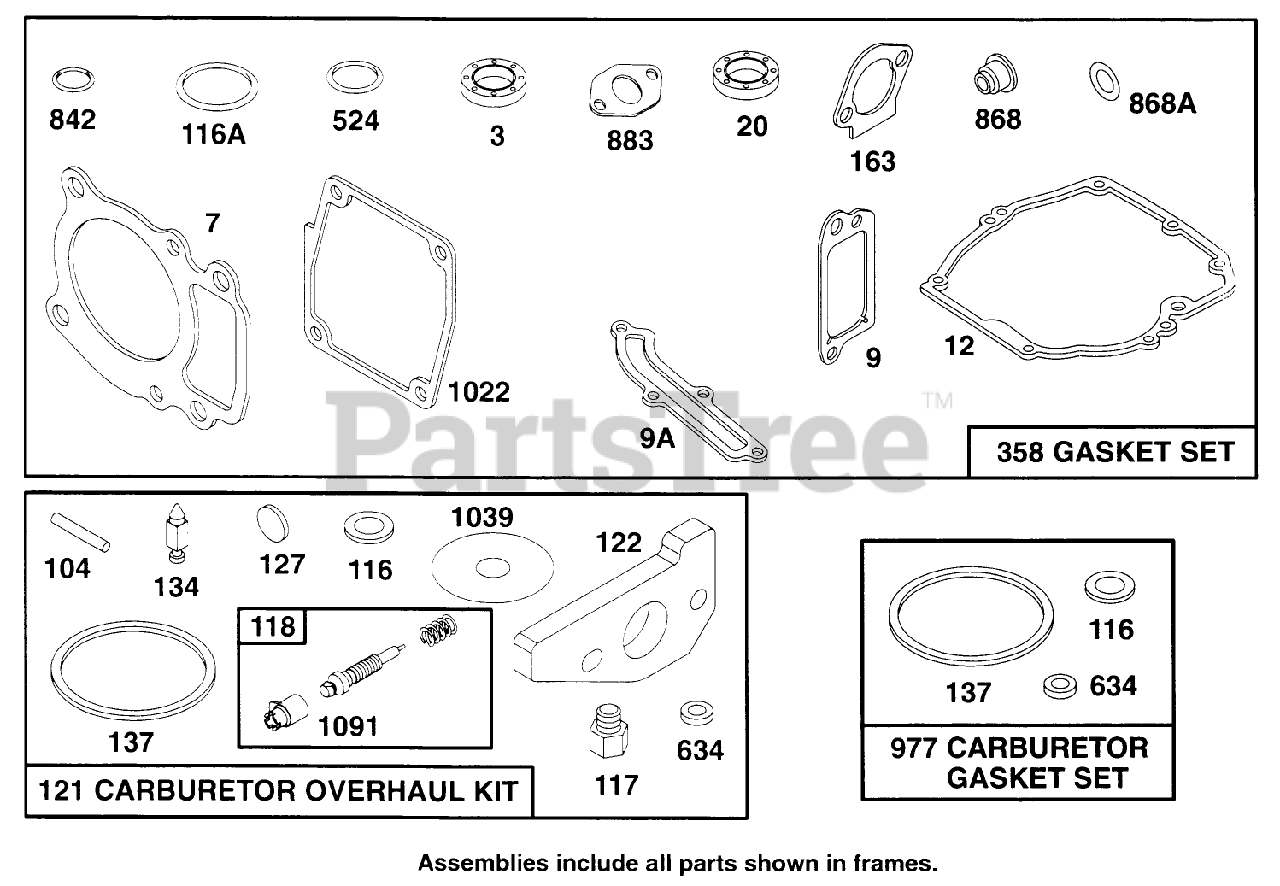 842
116A
524
3
883
20
163
868
868A
7
1022
9A
9
12
PartsTree™
358 GASKET SET

104
134
127
116
1039
122
118
1091
137
117
634
121 CARBURETOR OVERHAUL KIT

137
116
634
977 CARBURETOR GASKET SET

Assemblies include all parts shown in frames.