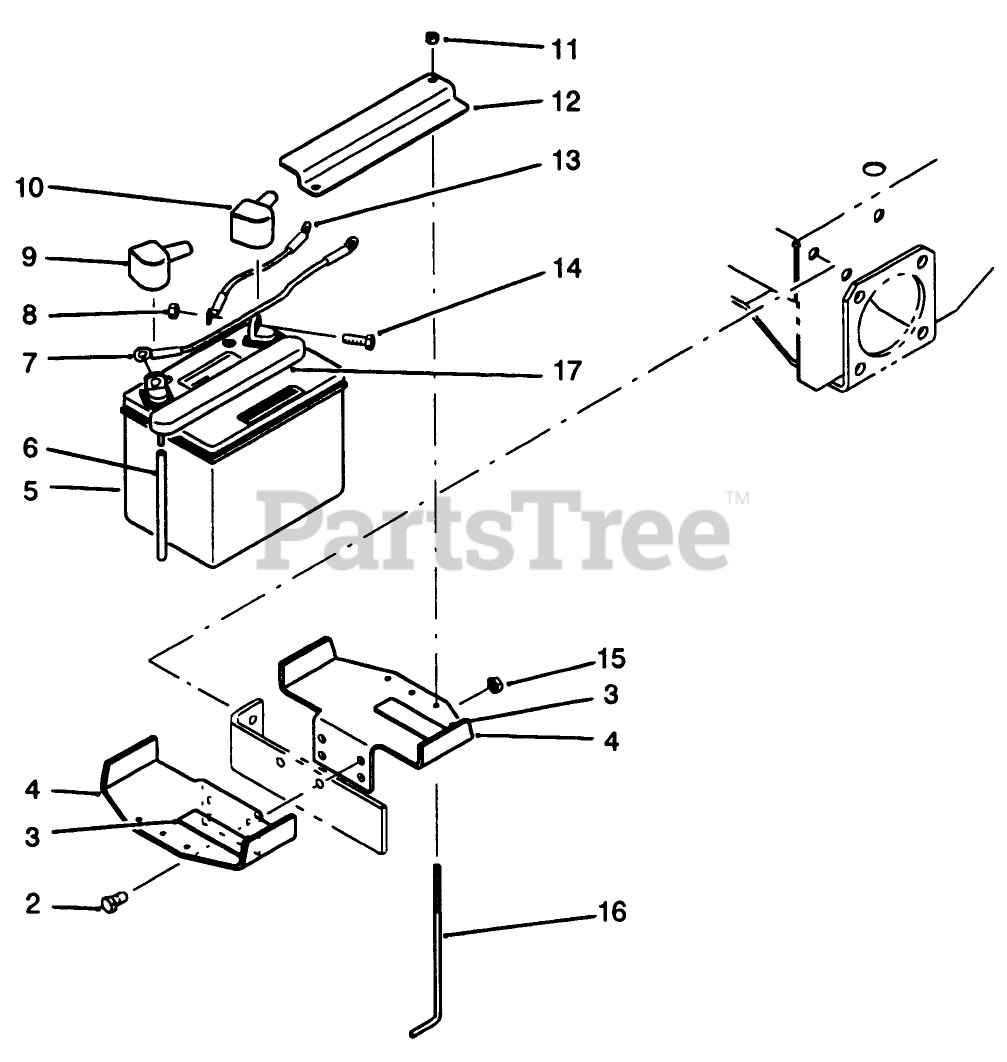 11
12
13
10
9
14
8
7
17
6
5
PartsTree™
15
3
4
4
3
2
16