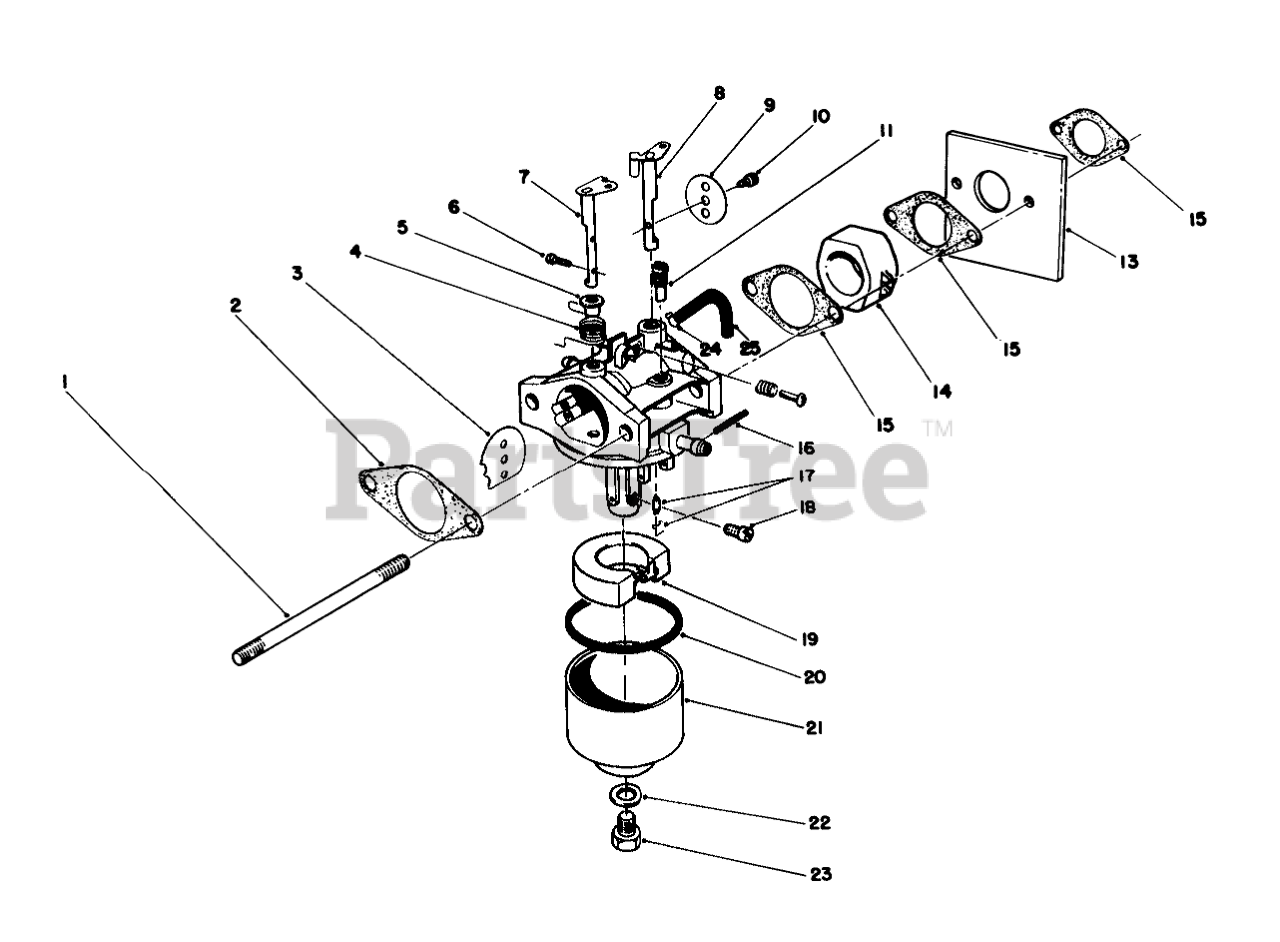 8
9
10
11
7
6
5
4
3
2
1
15
13
15
14
24
25
15
16
17
18
19
20
21
22
23
PartsTree™