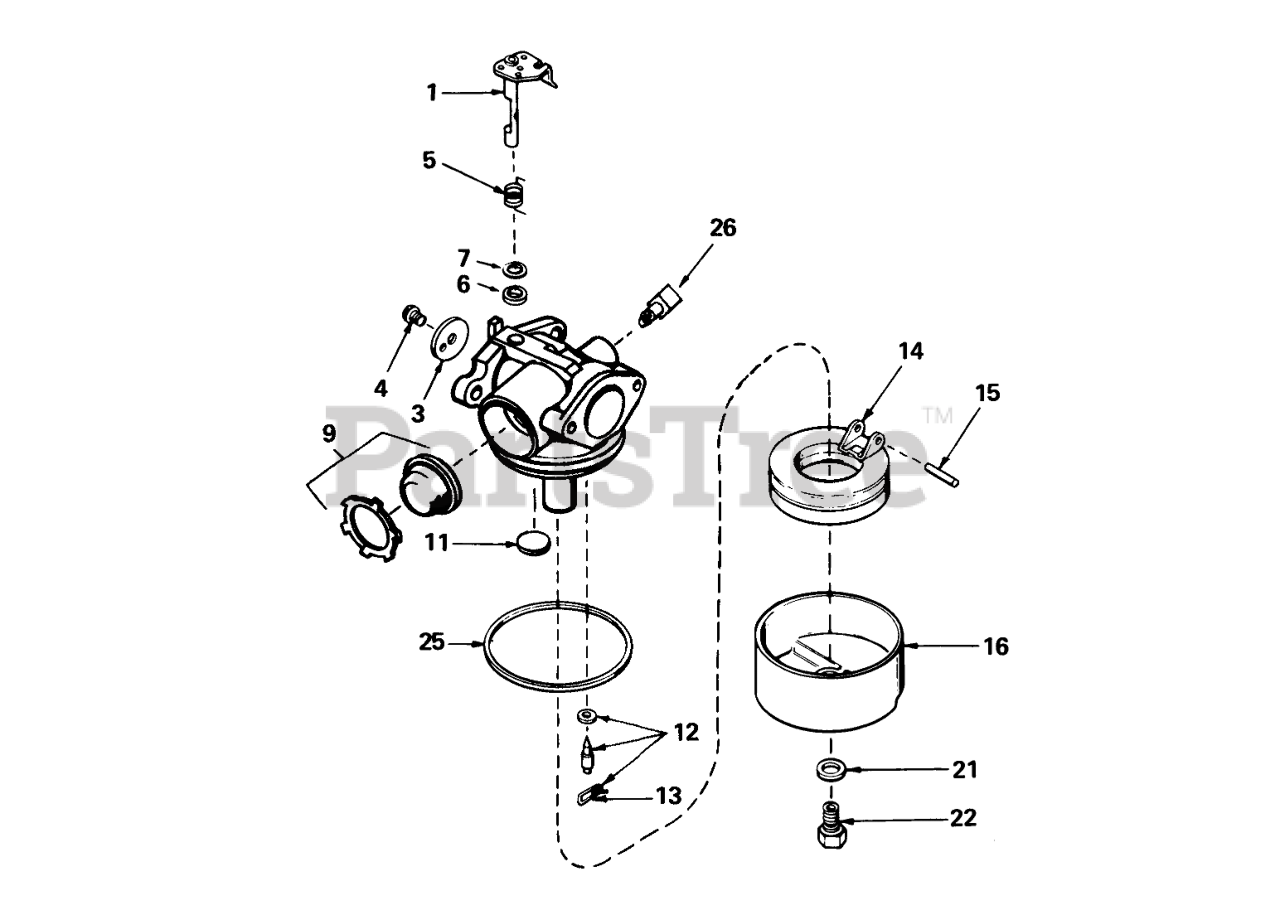 1
5
26
7
6
4
3
14
15
9
PartsTree™
11
25
16
12
13
21
22