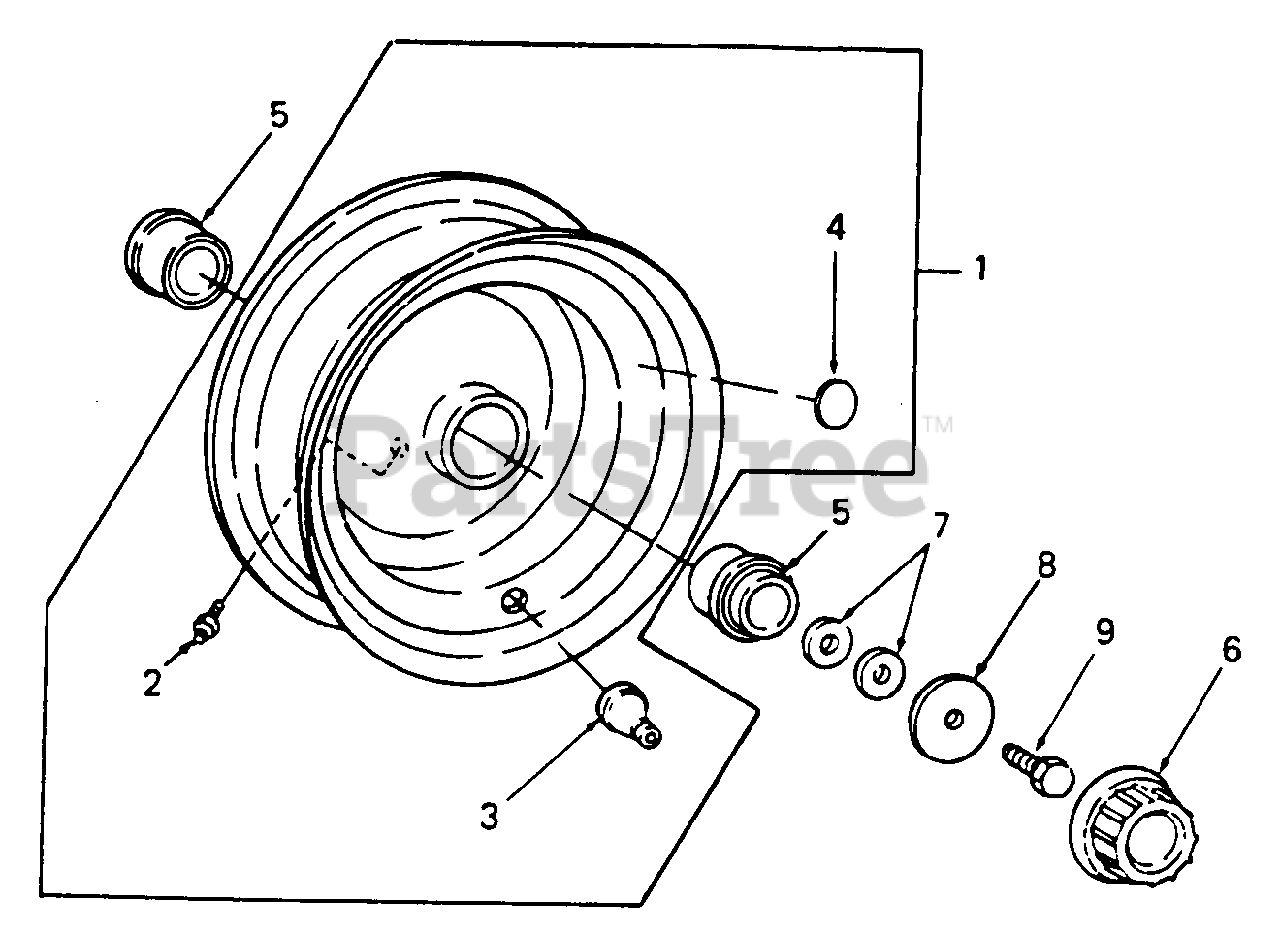 5
4
1
PartsTree™
5
7
8
9
6
2
3