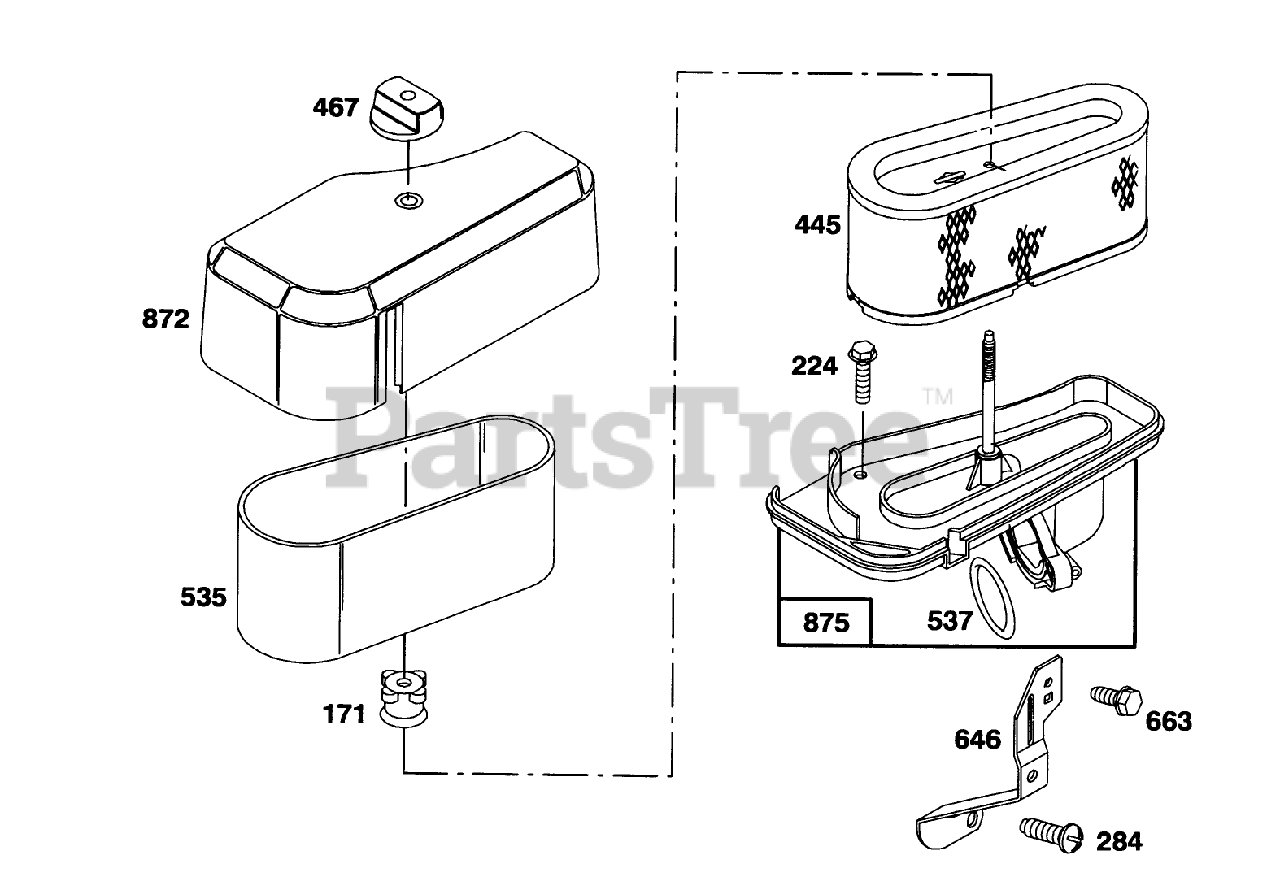 467

872

535

171

445

224

PartsTree™

875

537

646

663

284