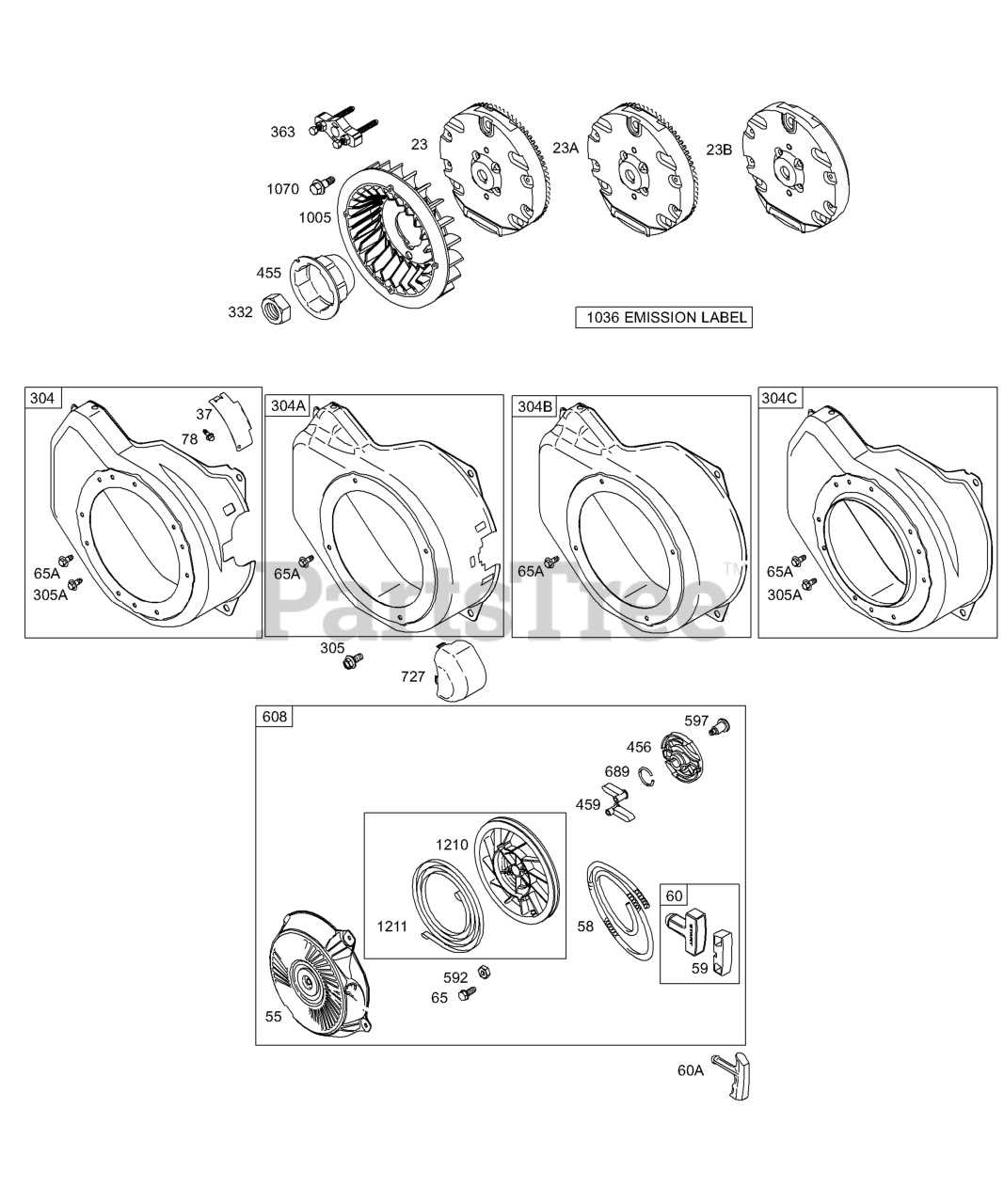 363
23
23A
23B
1070
1005
455
332
1036 EMISSION LABEL

304
37
78
65A
305A

304A
65A

304B
65A

304C
65A
305A

PartsTree™

305
727

608
597
456
689
459
1210
1211
58
60
59
592
65
55
60A