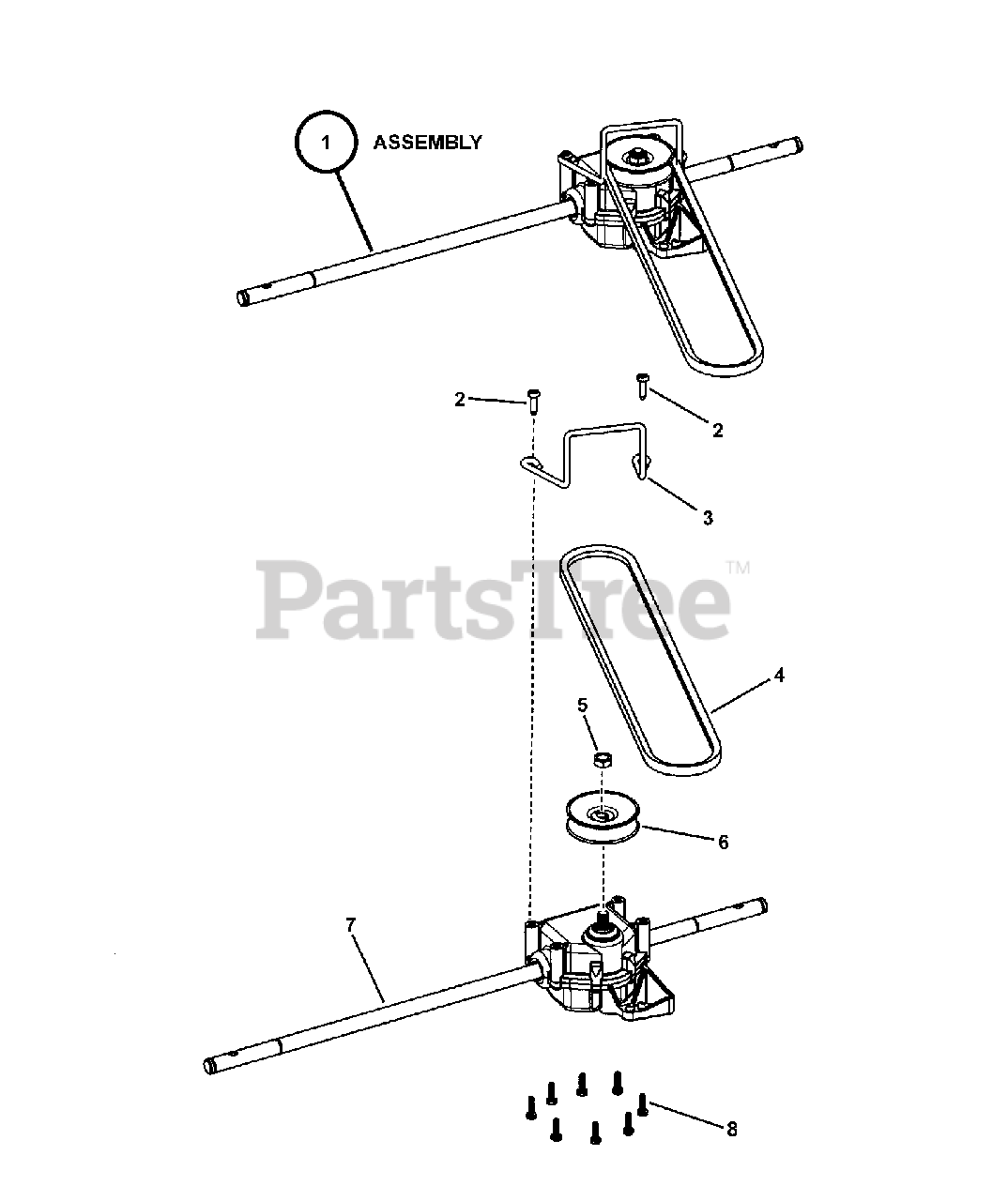 1 ASSEMBLY

2

2

3

PartsTree™

4

5

6

7

8